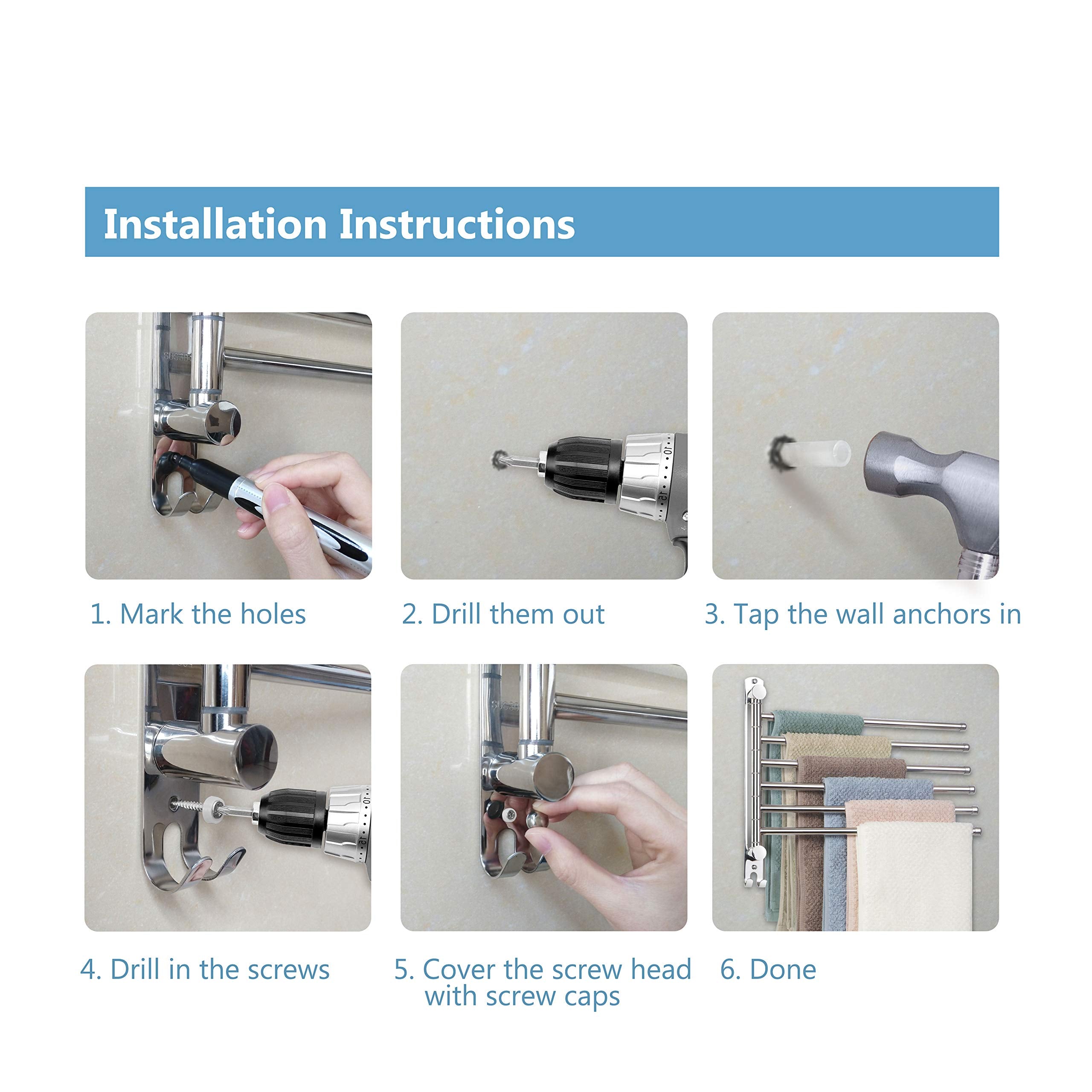 Installation Instructions

1. Mark the holes

2. Drill them out

3. Tap the wall anchors in

4. Drill in the screws

5. Cover the screw head with screw caps

6. Done