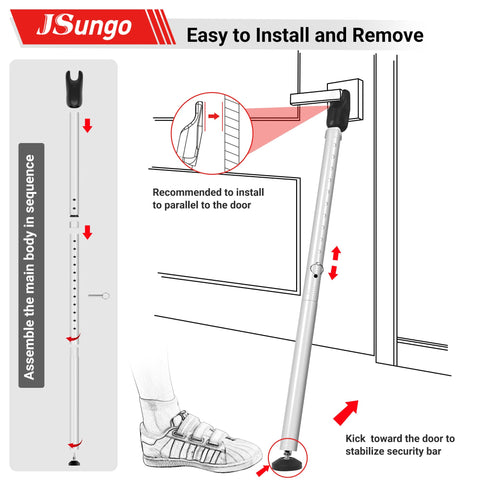 JSungo

Easy to Install and Remove

Assemble the main body in sequence

Recommended to install to parallel to the door

Kick toward the door to stabilize security bar