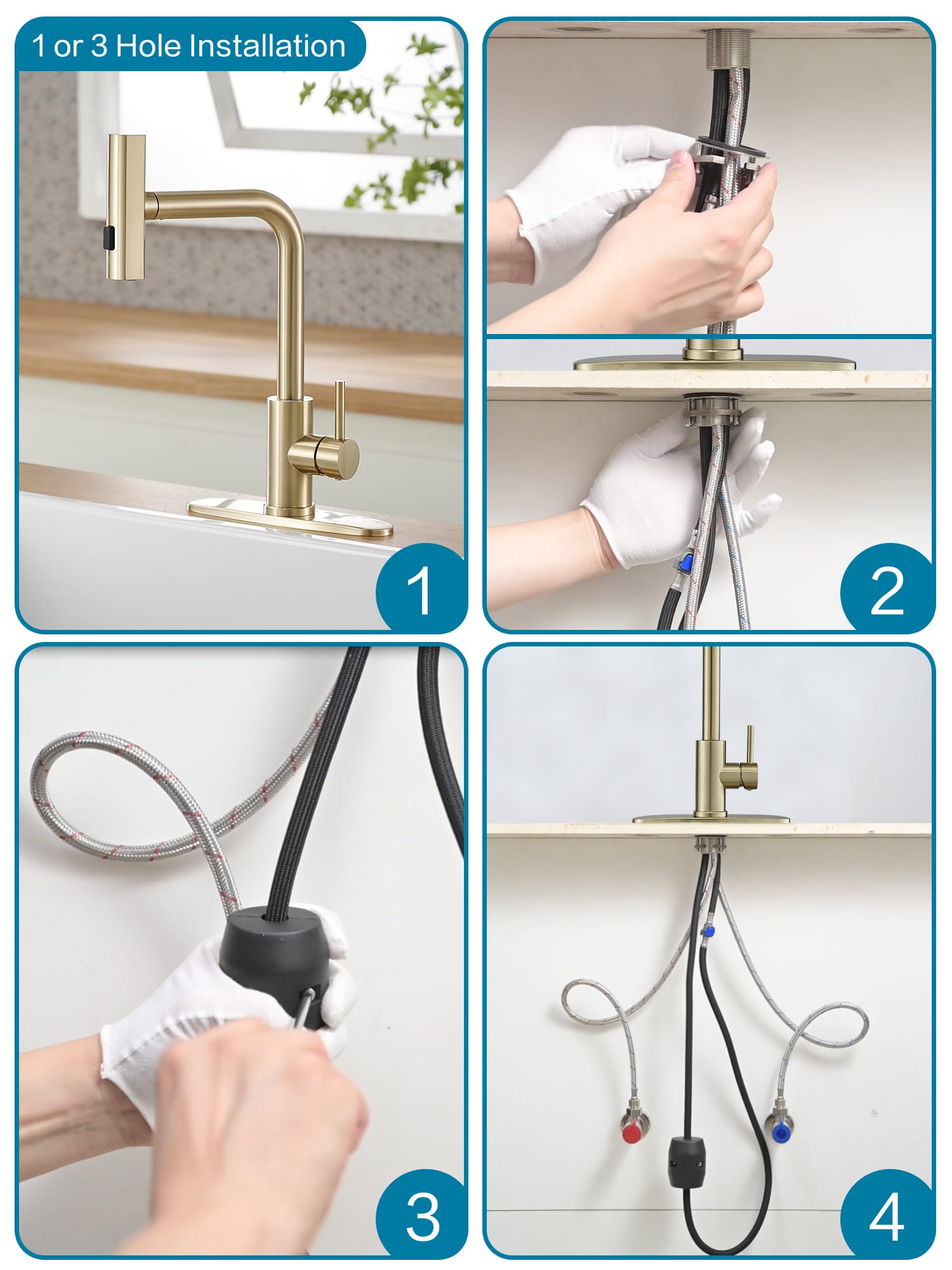 1 or 3 Hole Installation

1

2

3

4