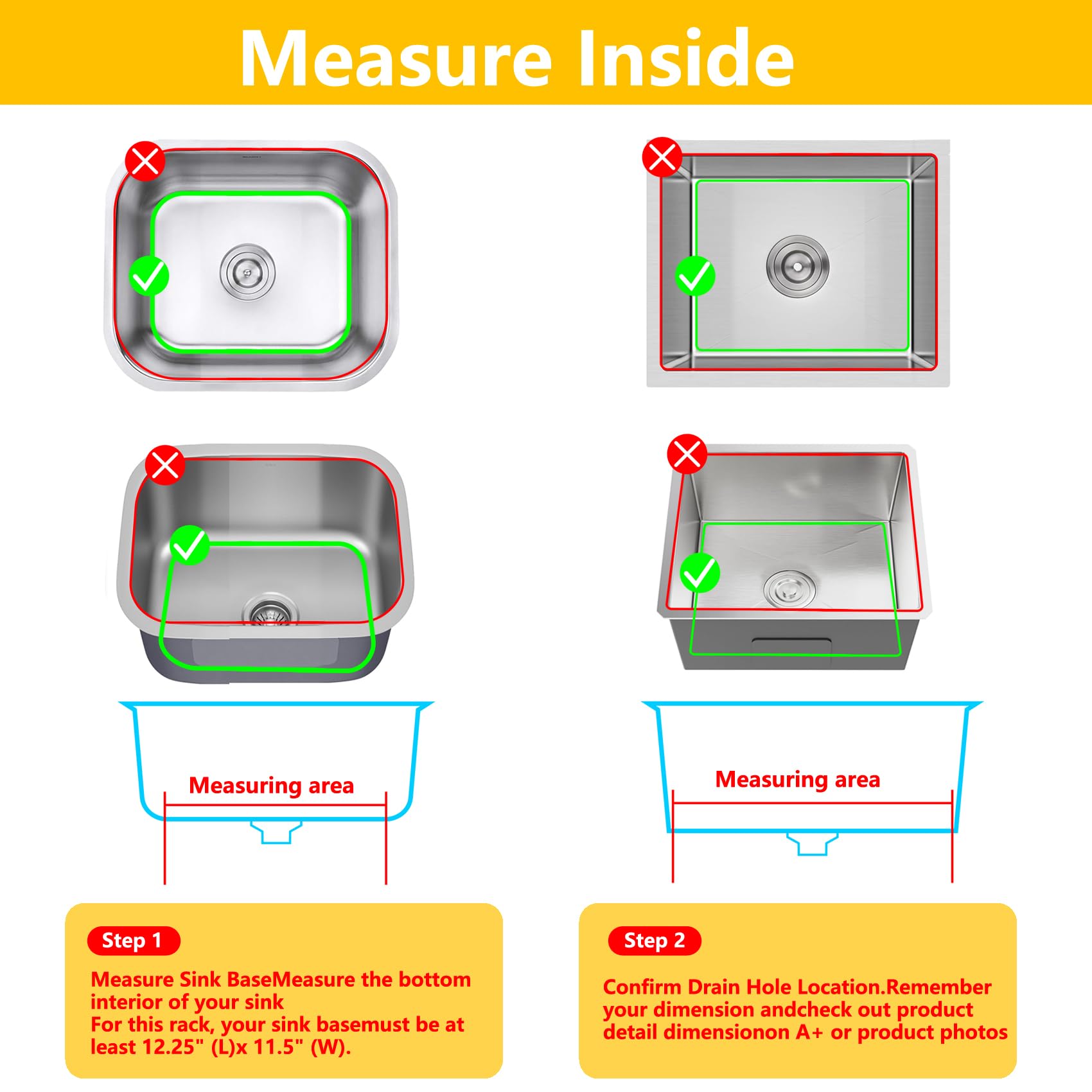 Measure Inside

Measuring area

Measuring area

Step 1

Measure Sink BaseMeasure the bottom interior of your sink
For this rack, your sink basemust be at least 12.25" (L)x 11.5" (W).

Step 2

Confirm Drain Hole Location.Remember your dimension andcheck out product detail dimensionon A+ or product photos