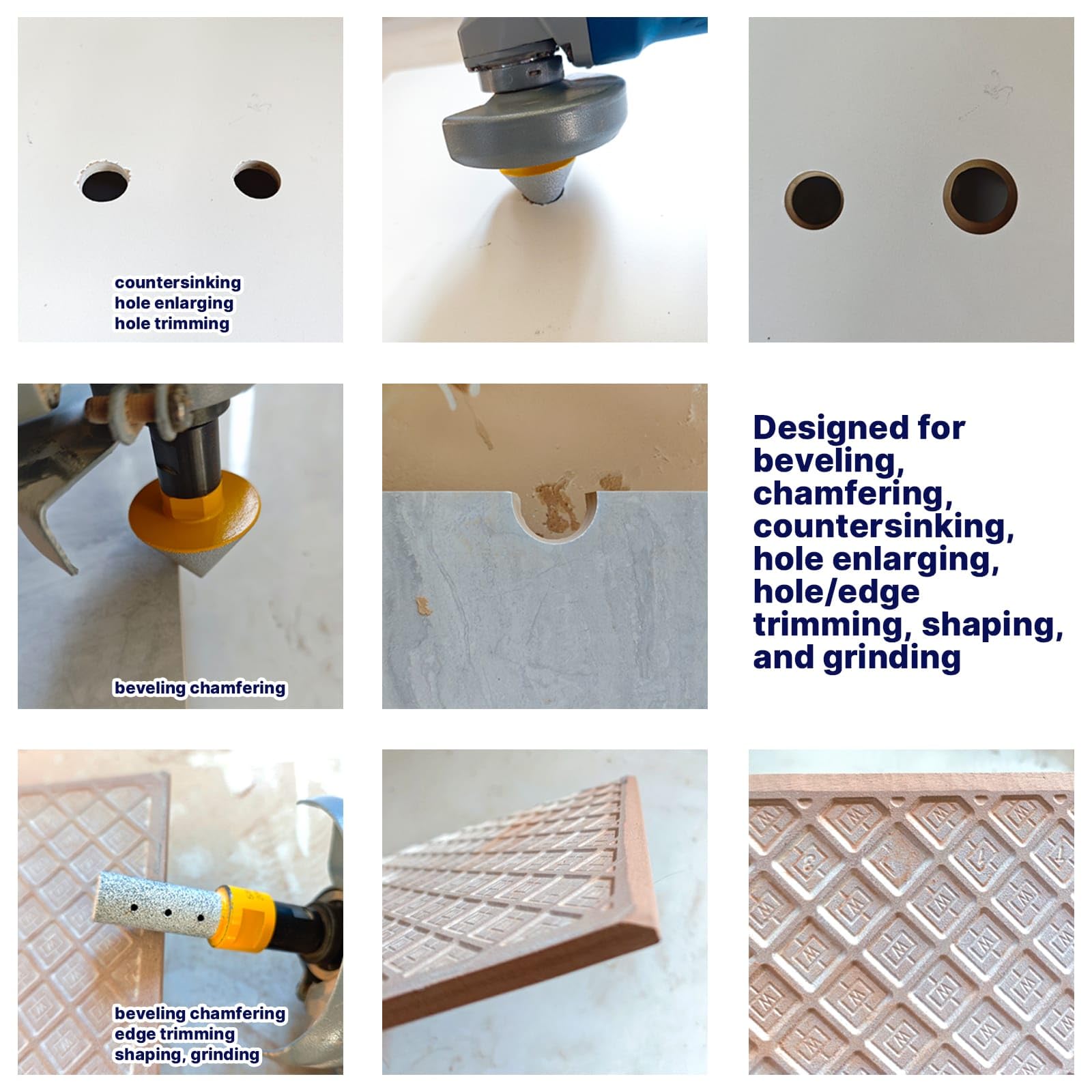 countersinking
hole enlarging
hole trimming

beveling chamfering

Designed for beveling, chamfering, countersinking, hole enlarging, hole/edge trimming, shaping, and grinding

beveling chamfering
edge trimming
shaping, grinding