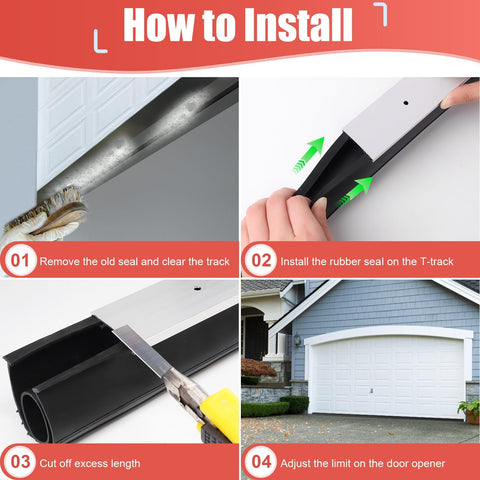 How to Install

01 Remove the old seal and clear the track

02 Install the rubber seal on the T-track

03 Cut off excess length

04 Adjust the limit on the door opener