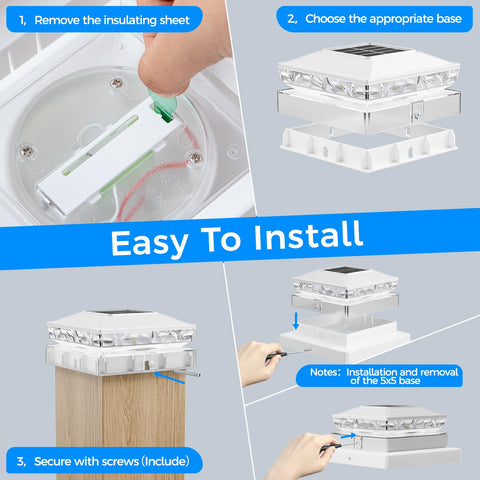 1, Remove the insulating sheet

2, Choose the appropriate base

Easy To Install

Notes: Installation and removal of the 5x5 base

3, Secure with screws (Include)