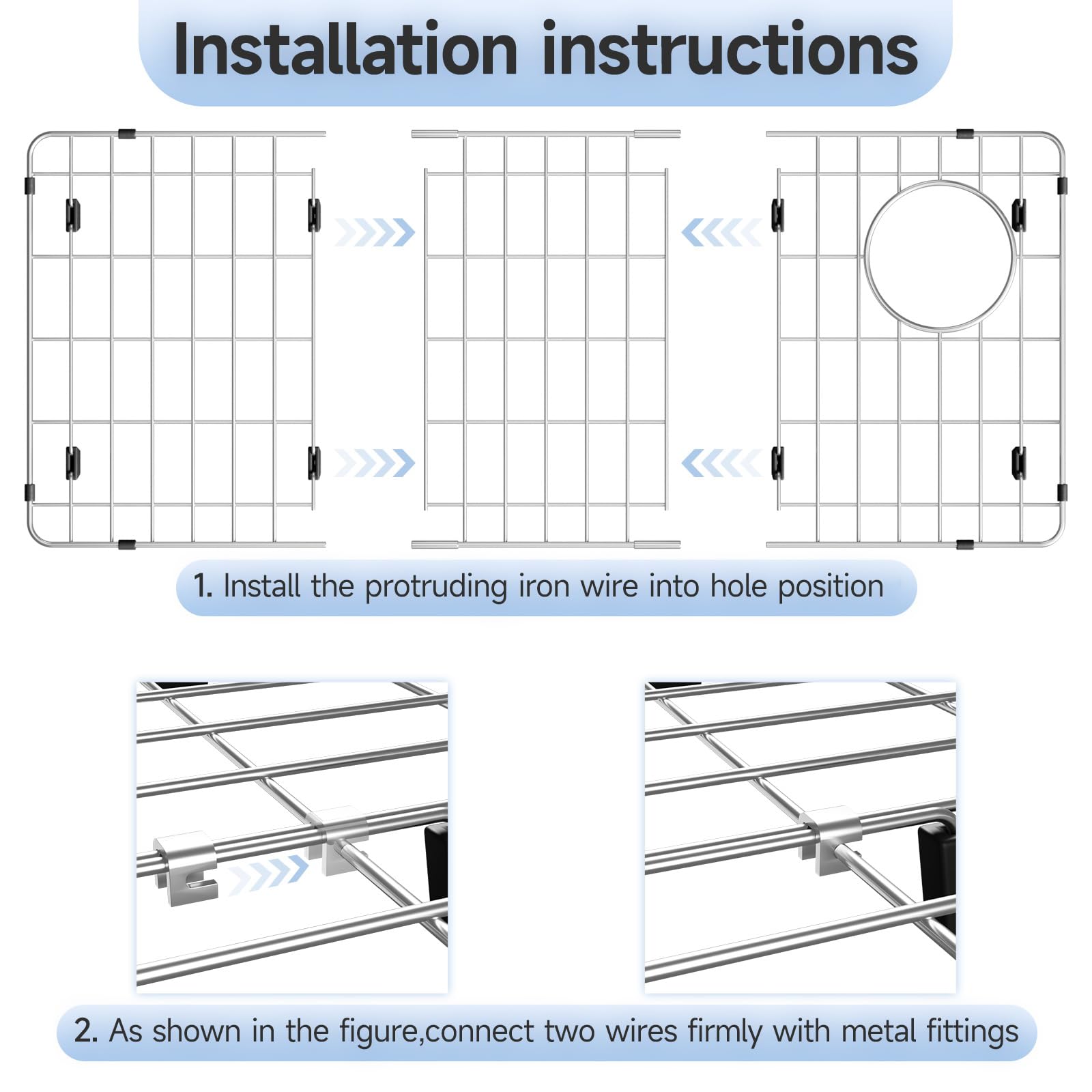 Installation instructions

1. Install the protruding iron wire into hole position

2. As shown in the figure,connect two wires firmly with metal fittings