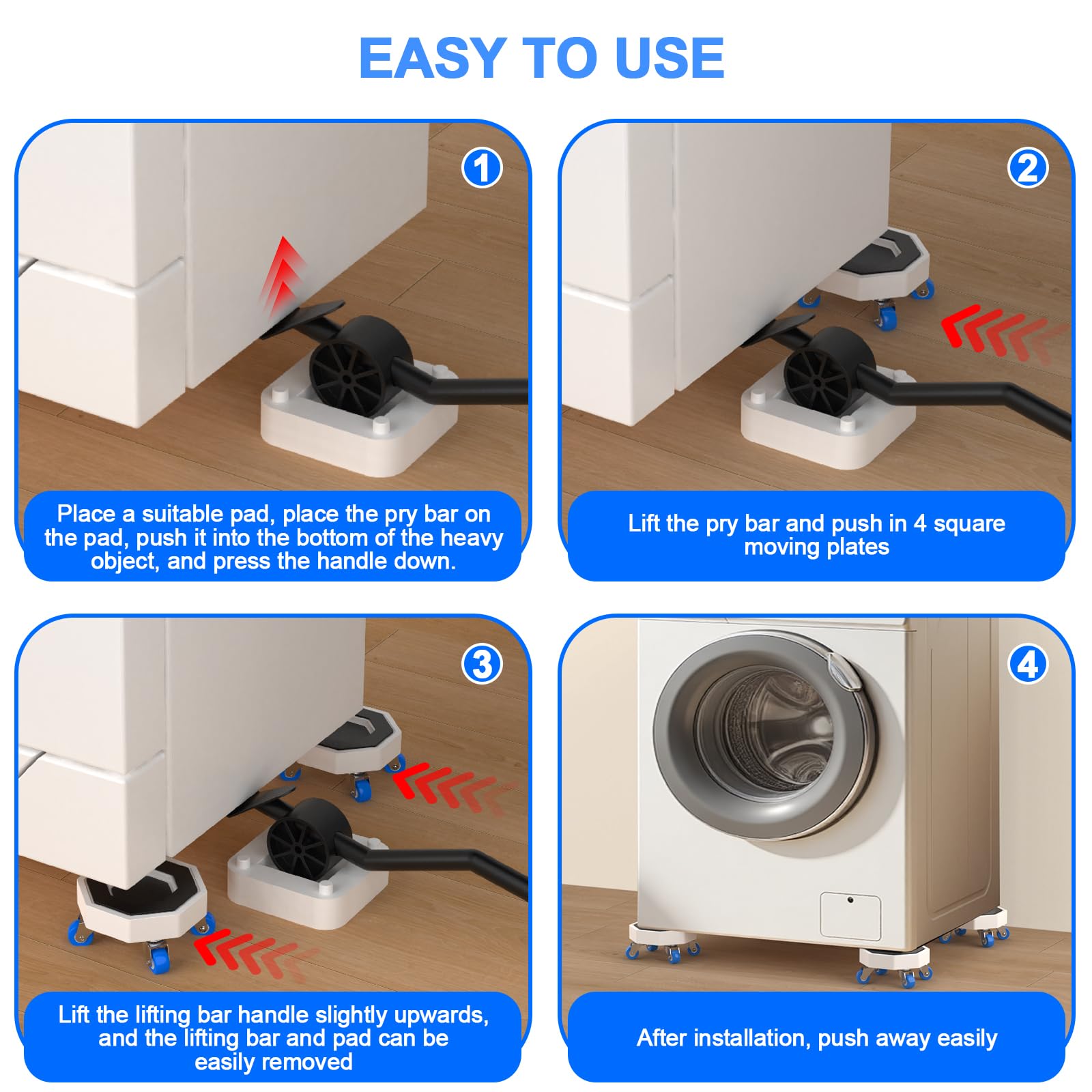 EASY TO USE

1

Place a suitable pad, place the pry bar on the pad, push it into the bottom of the heavy object, and press the handle down.

2

Lift the pry bar and push in 4 square moving plates

3

Lift the lifting bar handle slightly upwards, and the lifting bar and pad can be easily removed

4

After installation, push away easily