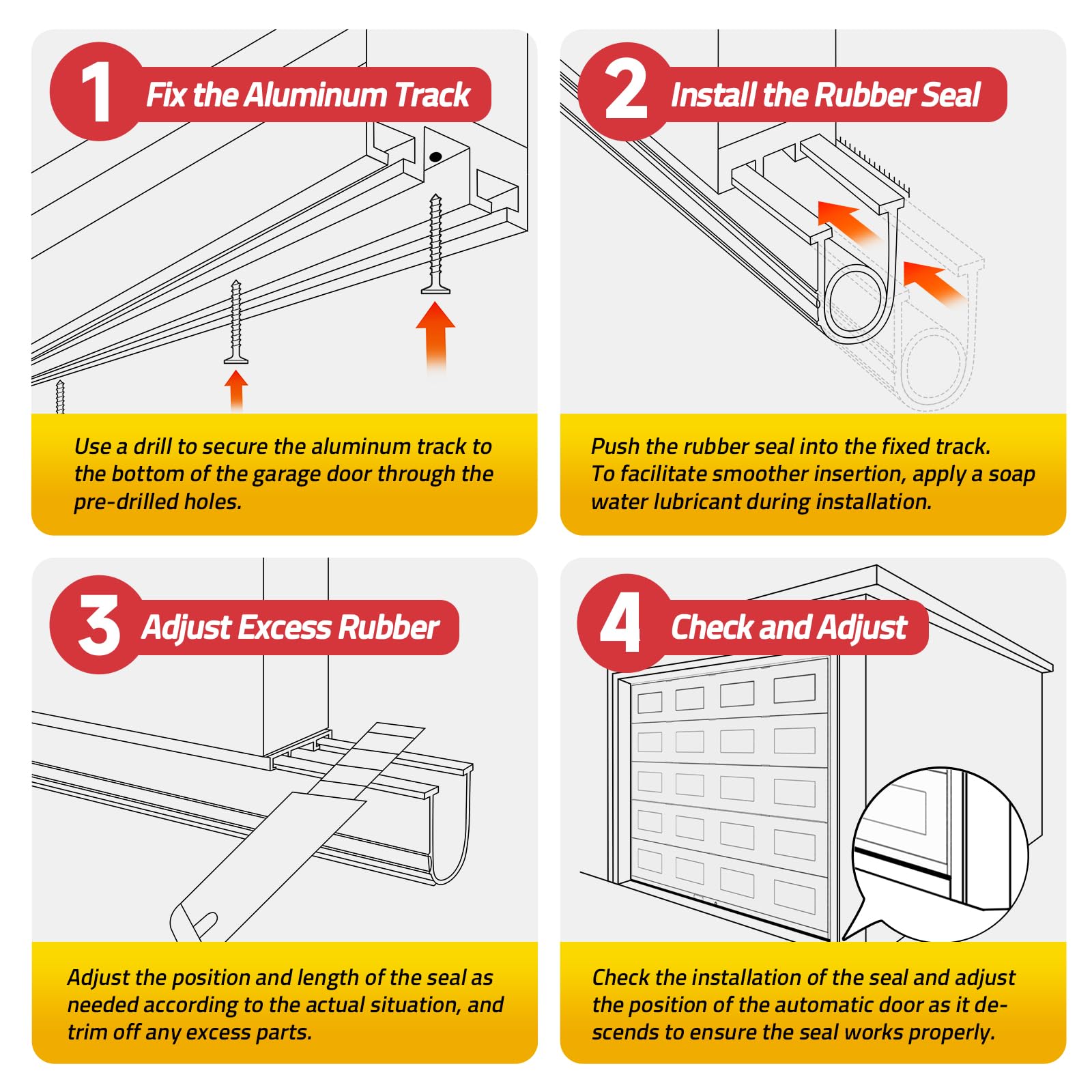 1 Fix the Aluminum Track

Use a drill to secure the aluminum track to the bottom of the garage door through the pre-drilled holes.

2 Install the Rubber Seal

Push the rubber seal into the fixed track. To facilitate smoother insertion, apply a soap water lubricant during installation.

3 Adjust Excess Rubber

Adjust the position and length of the seal as needed according to the actual situation, and trim off any excess parts.

4 Check and Adjust

Check the installation of the seal and adjust the position of the automatic door as it descends to ensure the seal works properly.