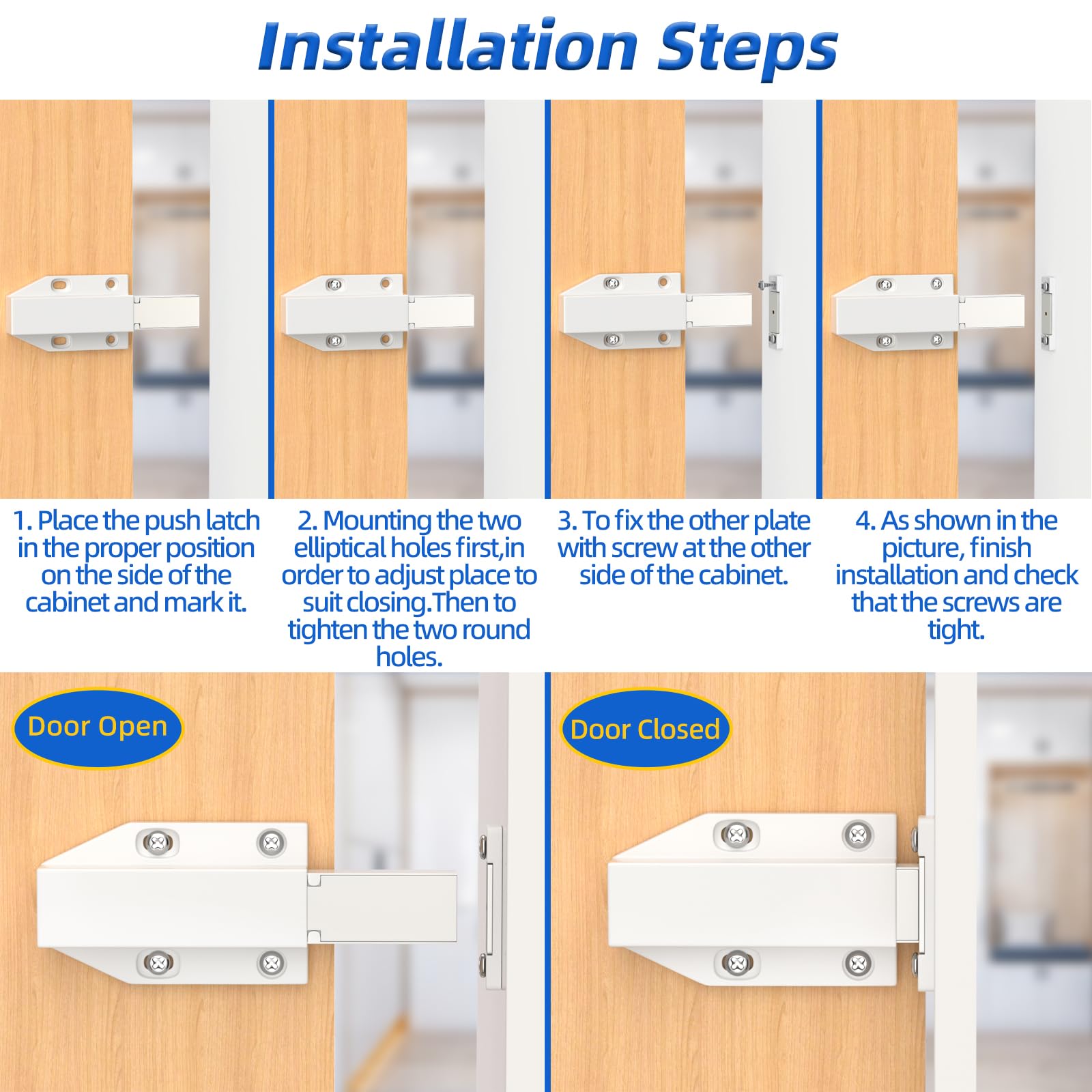 Installation Steps

1. Place the push latch in the proper position on the side of the cabinet and mark it.

2. Mounting the two elliptical holes first,in order to adjust place to suit closing.Then to tighten the two round holes.

3. To fix the other plate with screw at the other side of the cabinet.

4. As shown in the picture, finish installation and check that the screws are tight.

Door Open

Door Closed