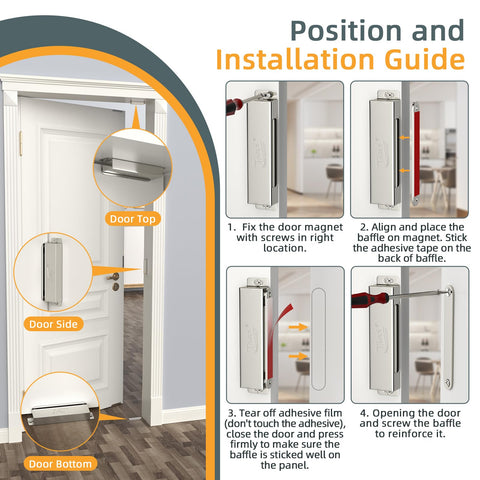 Position and
Installation Guide

Door Top

Door Side

Door Bottom

1. Fix the door magnet with screws in right location.

2. Align and place the baffle on magnet. Stick the adhesive tape on the back of baffle.

3. Tear off adhesive film (don't touch the adhesive), close the door and press firmly to make sure the baffle is sticked well on the panel.

4. Opening the door and screw the baffle to reinforce it.