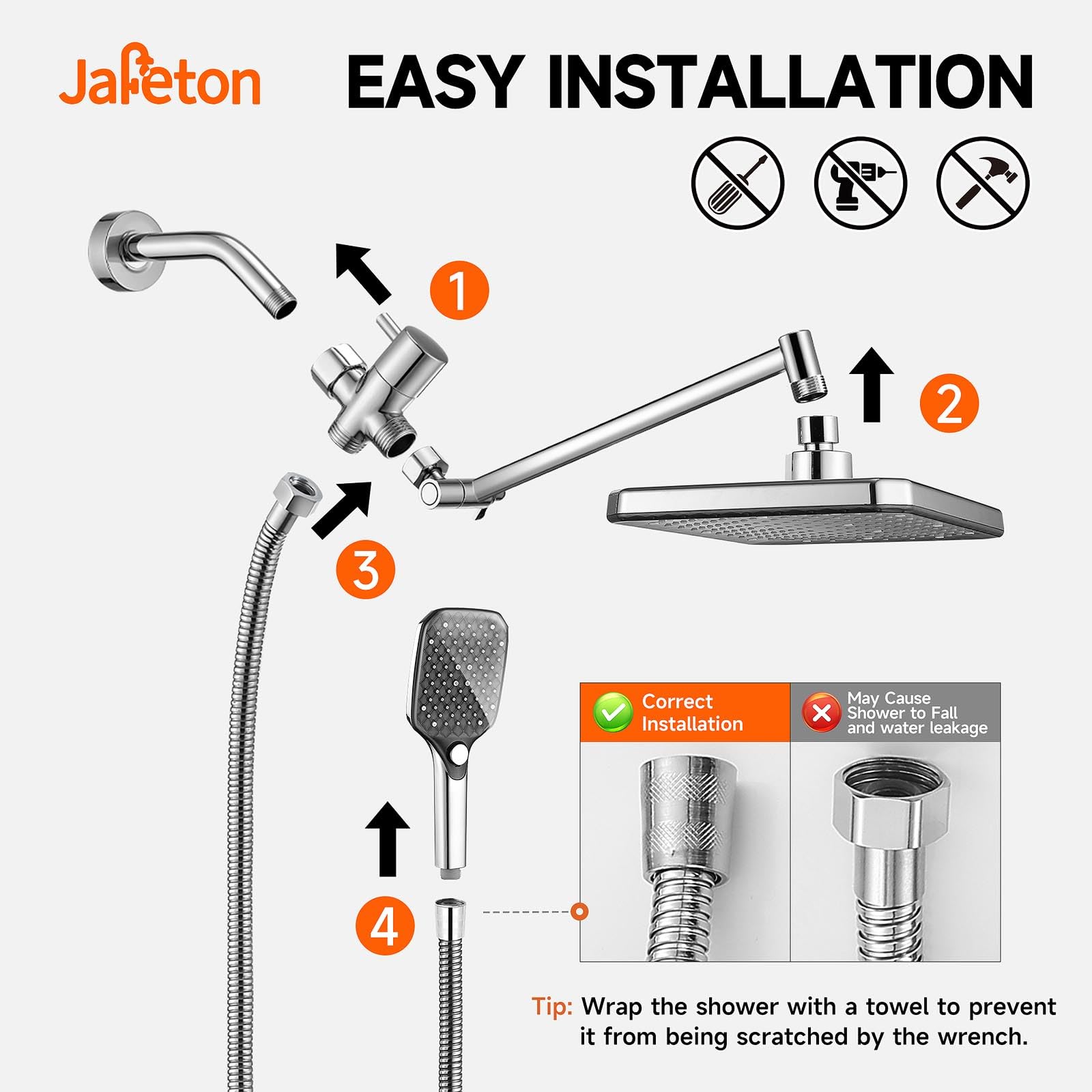 Jafeton

EASY INSTALLATION

1

2

3

4

Correct Installation

May Cause Shower to Fall and water leakage

Tip: Wrap the shower with a towel to prevent it from being scratched by the wrench.