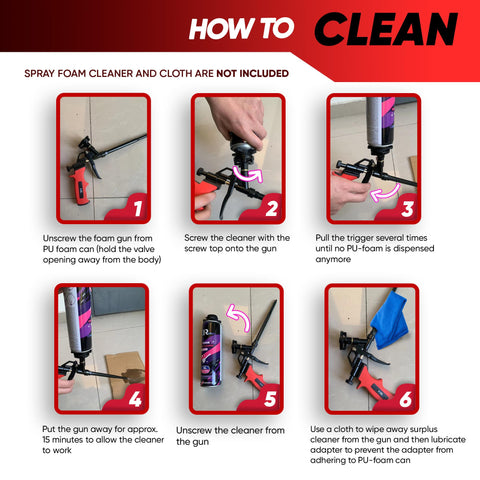 HOW TO CLEAN

SPRAY FOAM CLEANER AND CLOTH ARE NOT INCLUDED

1

Unscrew the foam gun from PU foam can (hold the valve opening away from the body)

2

Screw the cleaner with the screw top onto the gun

3

Pull the trigger several times until no PU-foam is dispensed anymore

4

Put the gun away for approx. 15 minutes to allow the cleaner to work

5

Unscrew the cleaner from the gun

6

Use a cloth to wipe away surplus cleaner from the gun and then lubricate adapter to prevent the adapter from adhering to PU-foam can