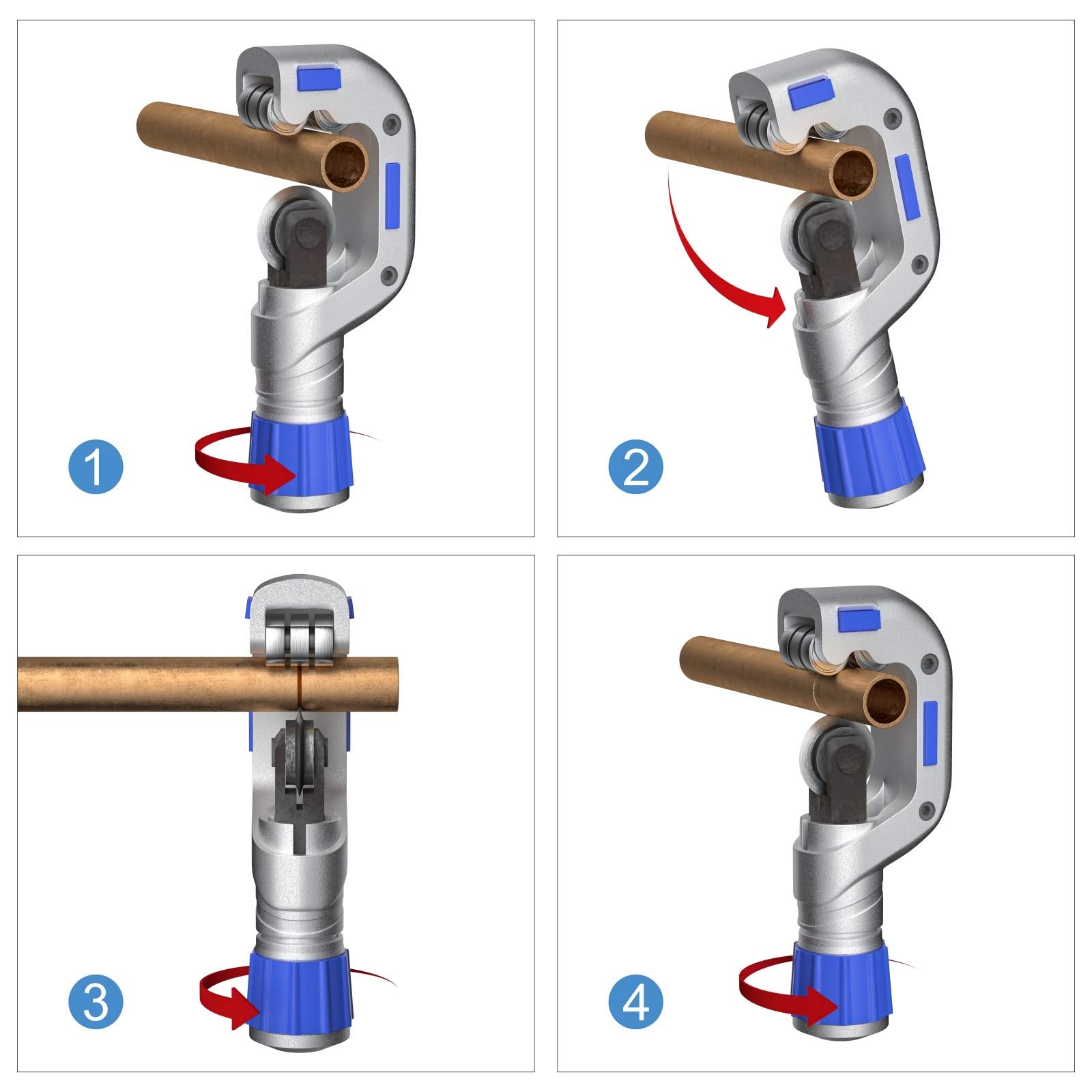 1

2

3

4