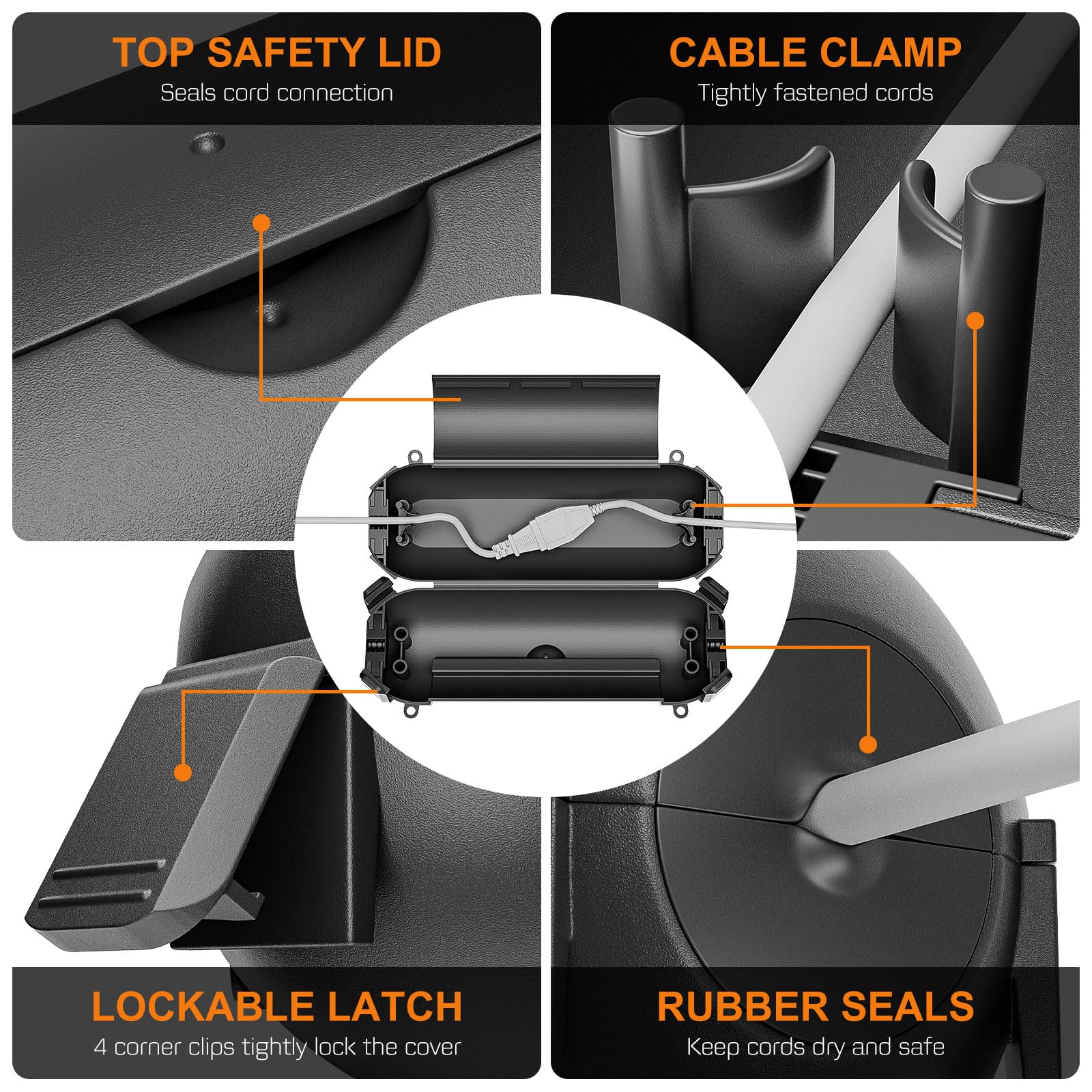 TOP SAFETY LID
Seals cord connection

CABLE CLAMP
Tightly fastened cords

LOCKABLE LATCH
4 corner clips tightly lock the cover

RUBBER SEALS
Keep cords dry and safe