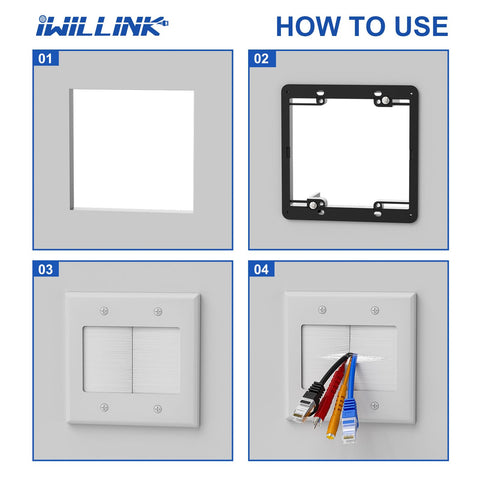 iWILLINK

HOW TO USE

01

02

03

04