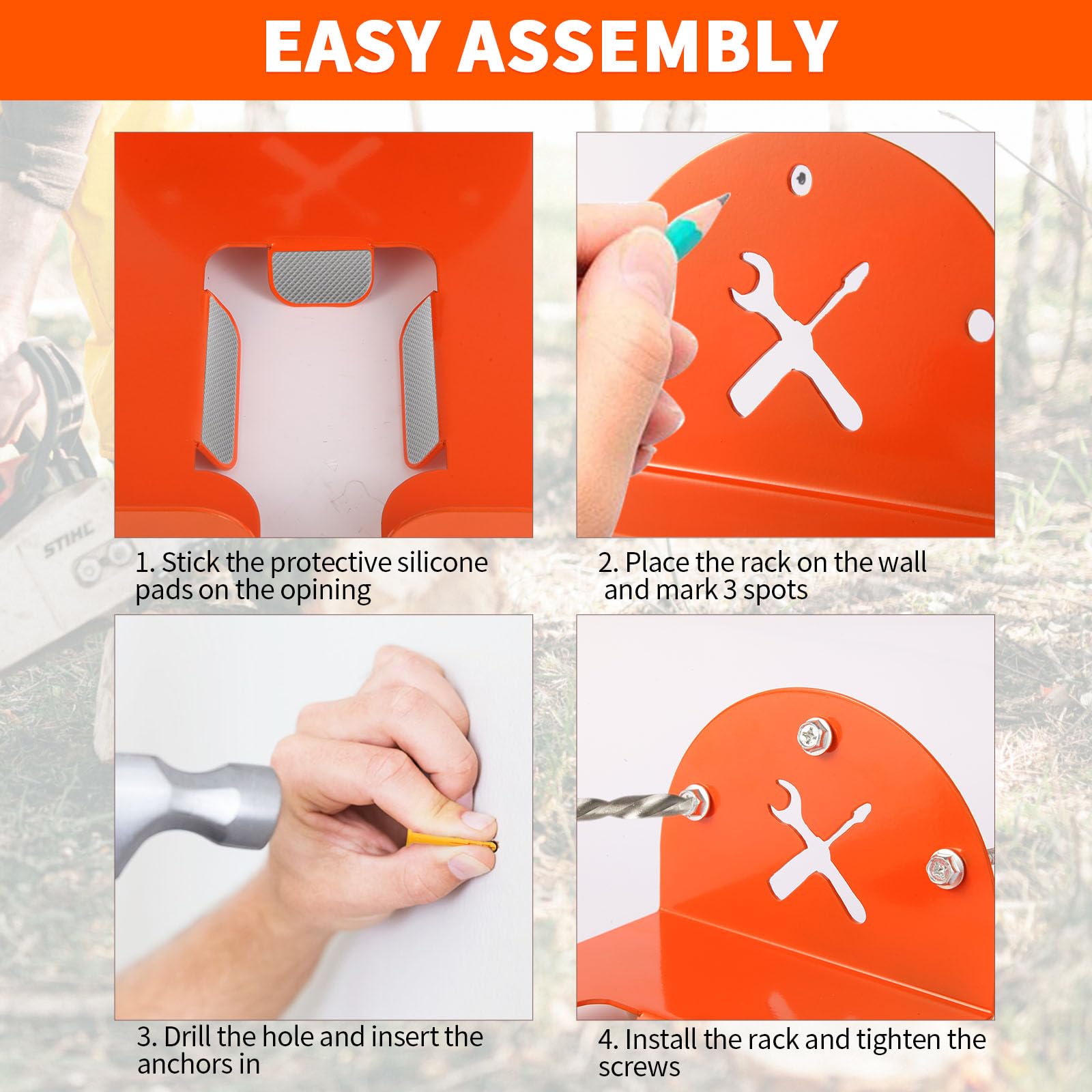 EASY ASSEMBLY

STIHL

1. Stick the protective silicone pads on the opining

2. Place the rack on the wall and mark 3 spots

3. Drill the hole and insert the anchors in

4. Install the rack and tighten the screws