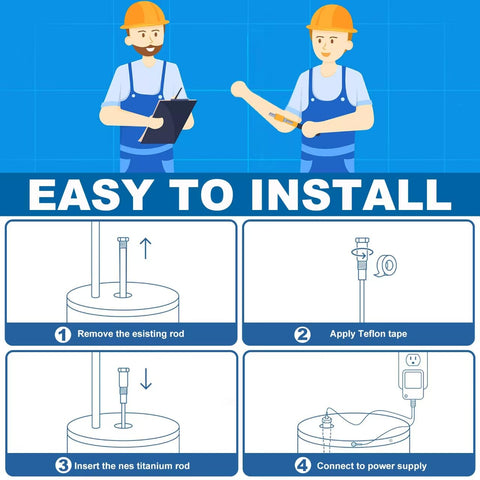 EASY TO INSTALL

1 Remove the esisting rod

2 Apply Teflon tape

3 Insert the nes titanium rod

4 Connect to power supply