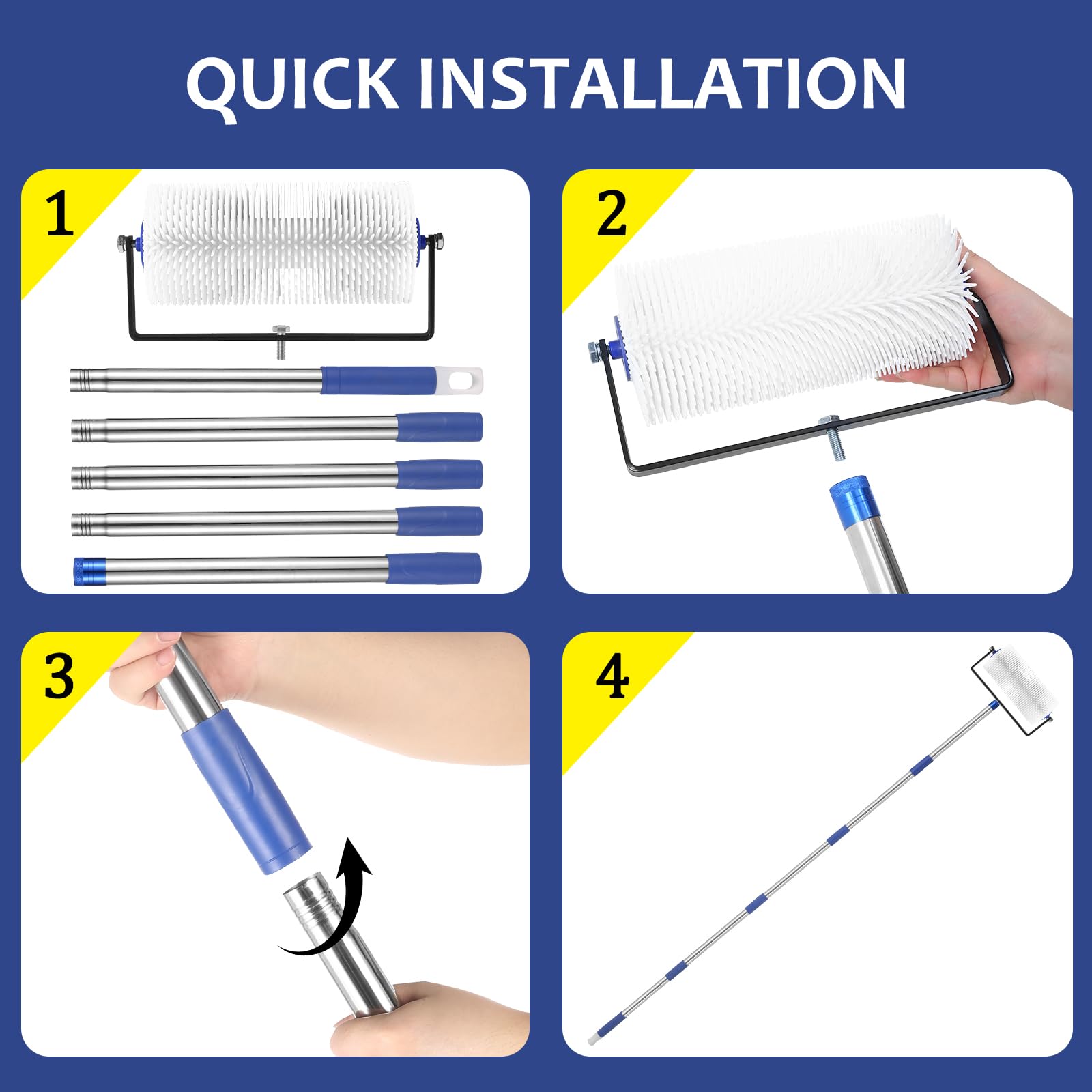 QUICK INSTALLATION

1

2

3

4