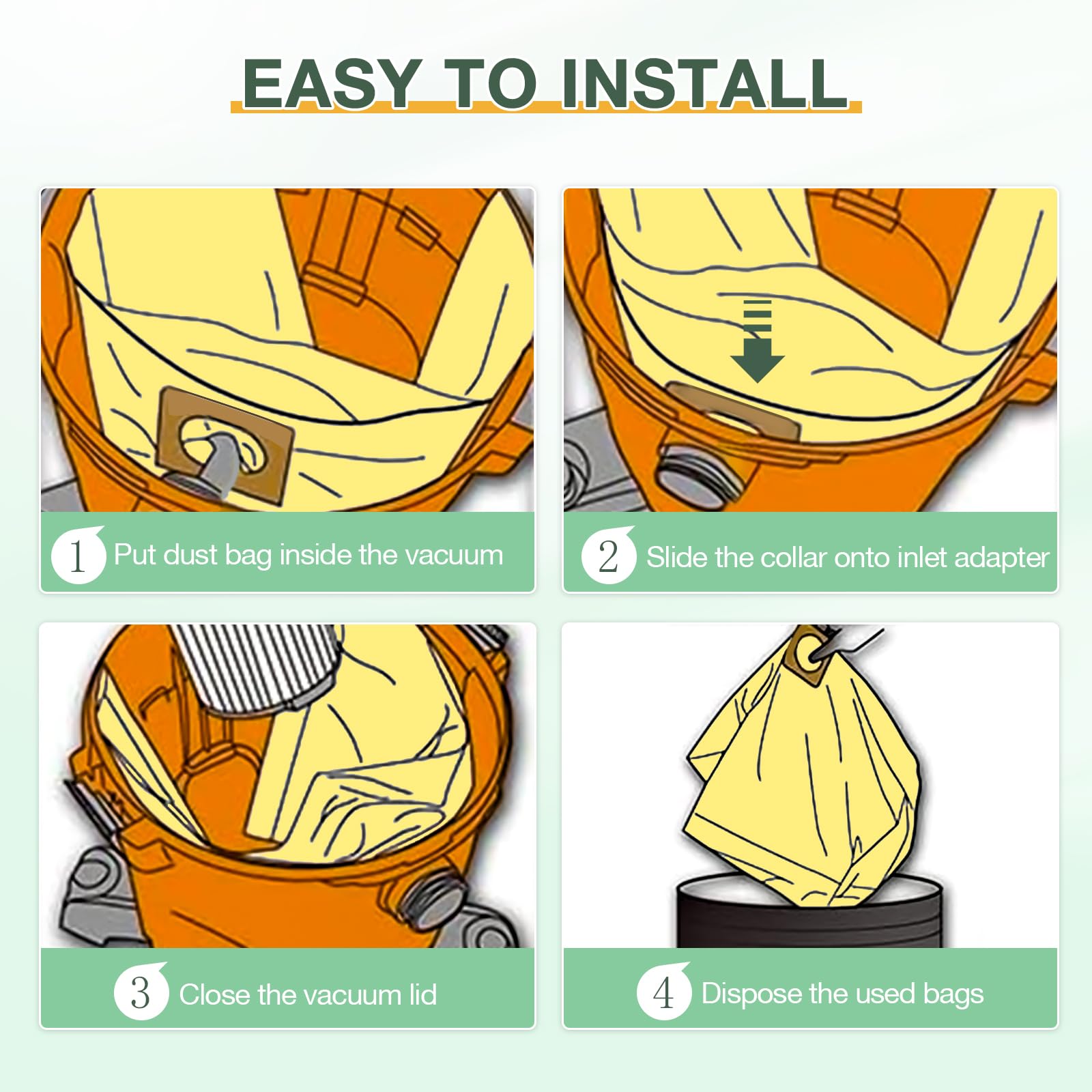 EASY TO INSTALL

1 Put dust bag inside the vacuum

2 Slide the collar onto inlet adapter

3 Close the vacuum lid

4 Dispose the used bags