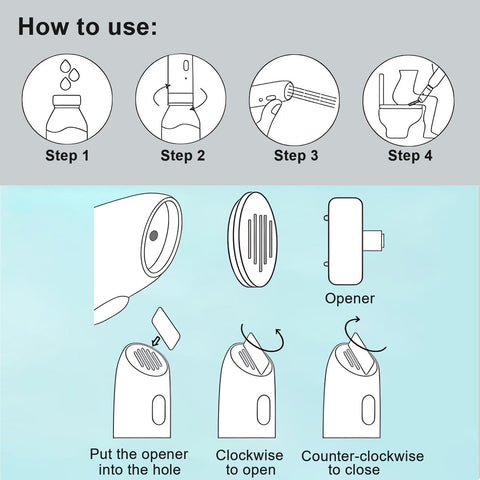 How to use:

Step 1

Step 2

Step 3

Step 4

Opener

Put the opener into the hole

Clockwise to open

Counter-clockwise to close