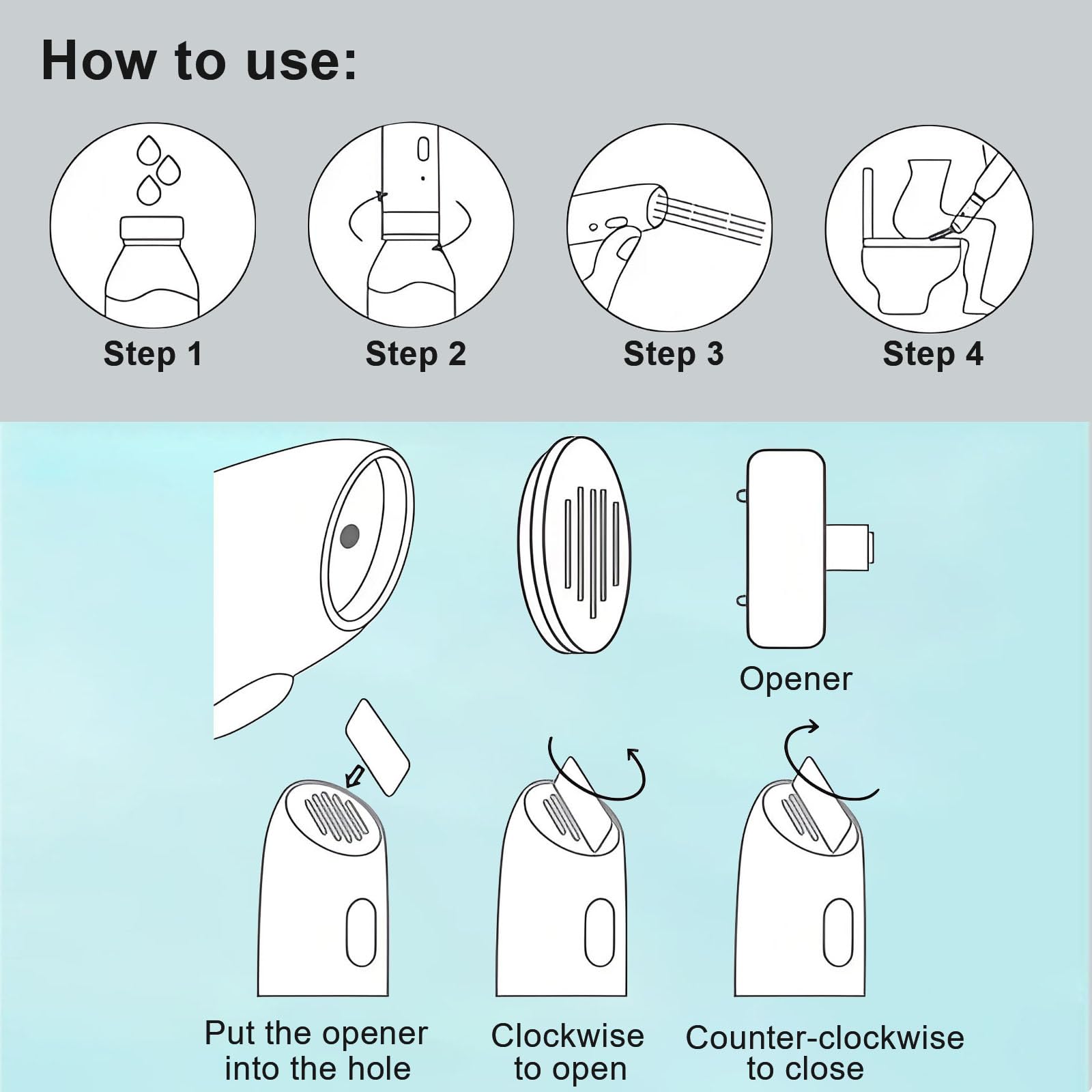 How to use:

Step 1

Step 2

Step 3

Step 4

Opener

Put the opener into the hole

Clockwise to open

Counter-clockwise to close