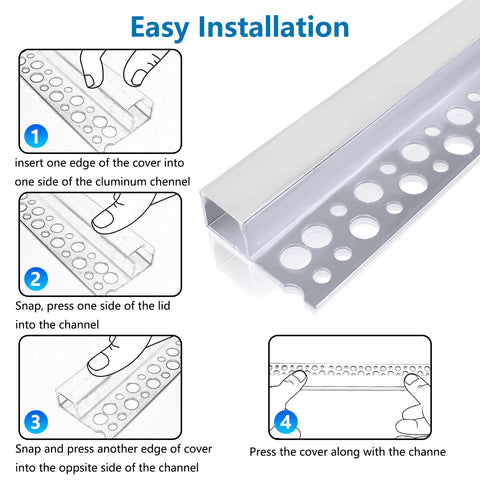 Easy Installation

1

insert one edge of the cover into one side of the cluminum chennel

2

Snap, press one side of the lid into the channel

3

Snap and press another edge of cover into the oppsite side of the channel

4

Press the cover along with the channe