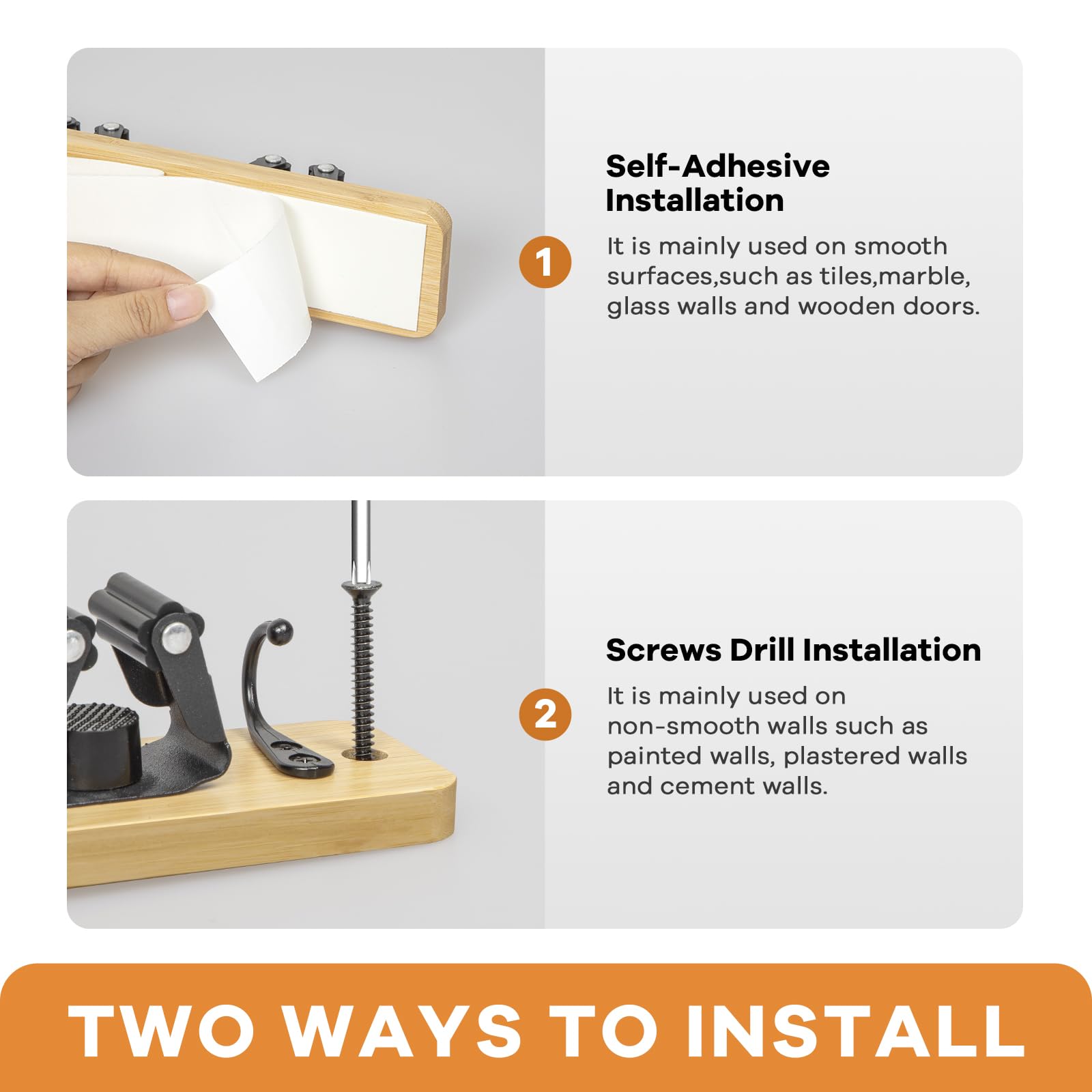 1

Self-Adhesive Installation

It is mainly used on smooth surfaces,such as tiles,marble, glass walls and wooden doors.

2

Screws Drill Installation

It is mainly used on non-smooth walls such as painted walls, plastered walls and cement walls.

TWO WAYS TO INSTALL