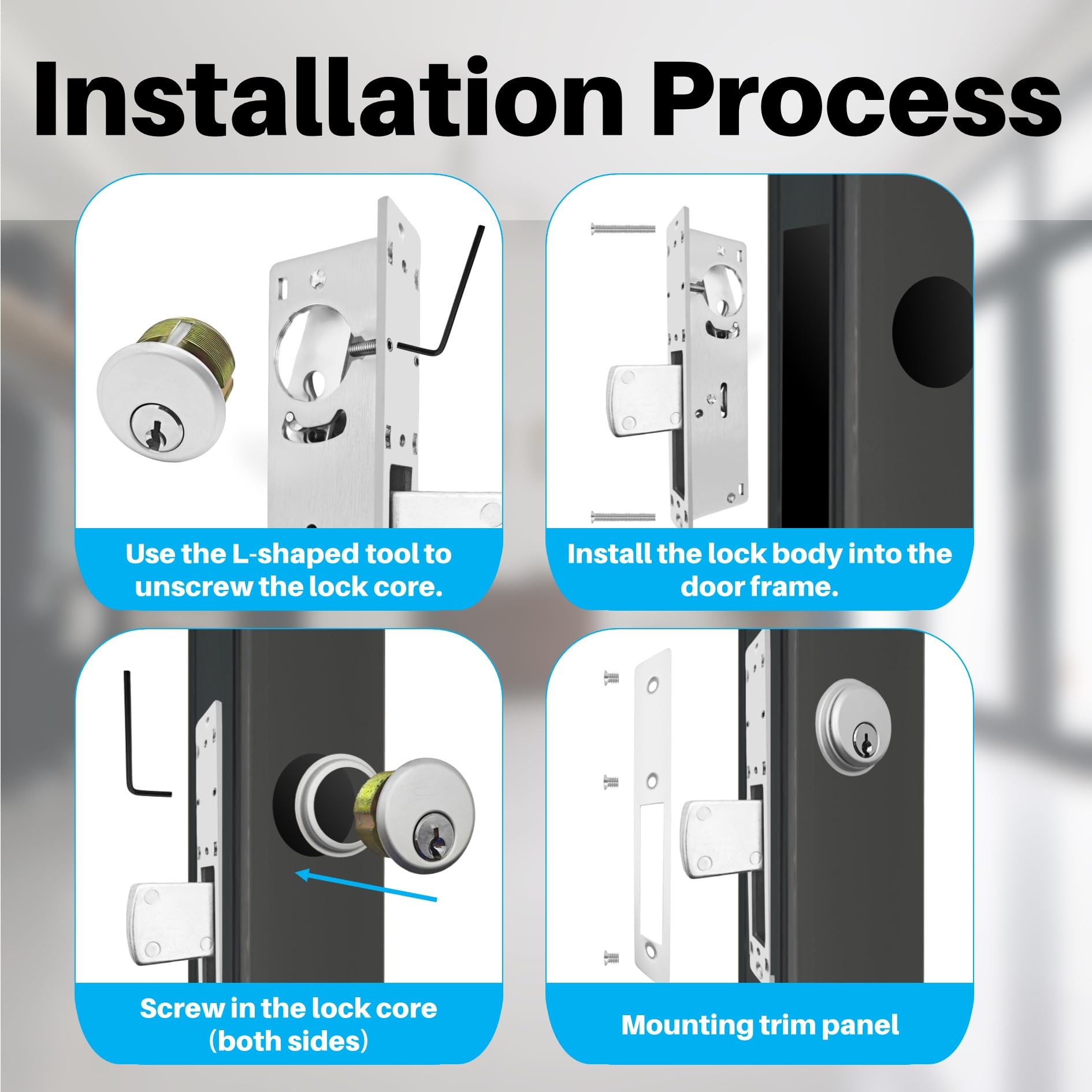 Installation Process

Use the L-shaped tool to unscrew the lock core.

Install the lock body into the door frame.

Screw in the lock core (both sides)

Mounting trim panel