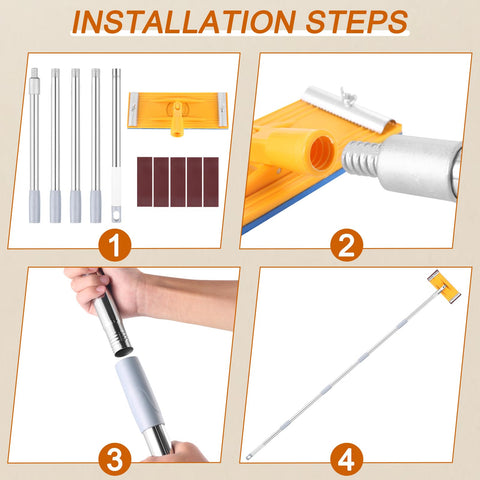 INSTALLATION STEPS

1

2

3

4