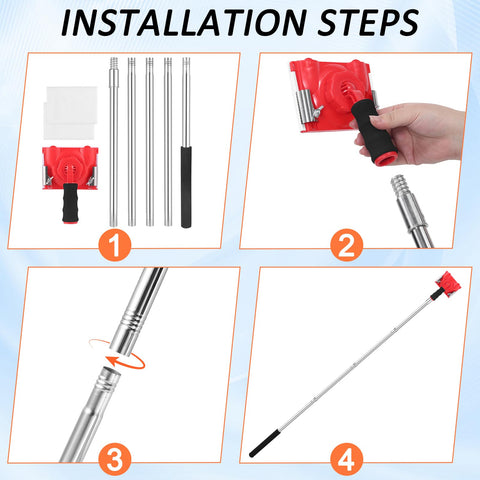 INSTALLATION STEPS

1

2

3

4