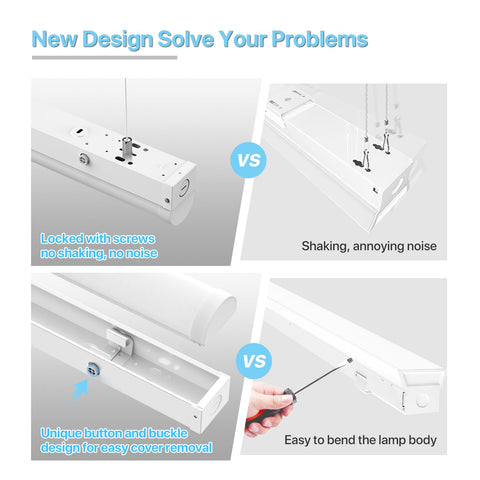 New Design Solve Your Problems

Locked with screws
no shaking, no noise

VS

Shaking, annoying noise

Unique button and buckle
design for easy cover removal

VS

Easy to bend the lamp body