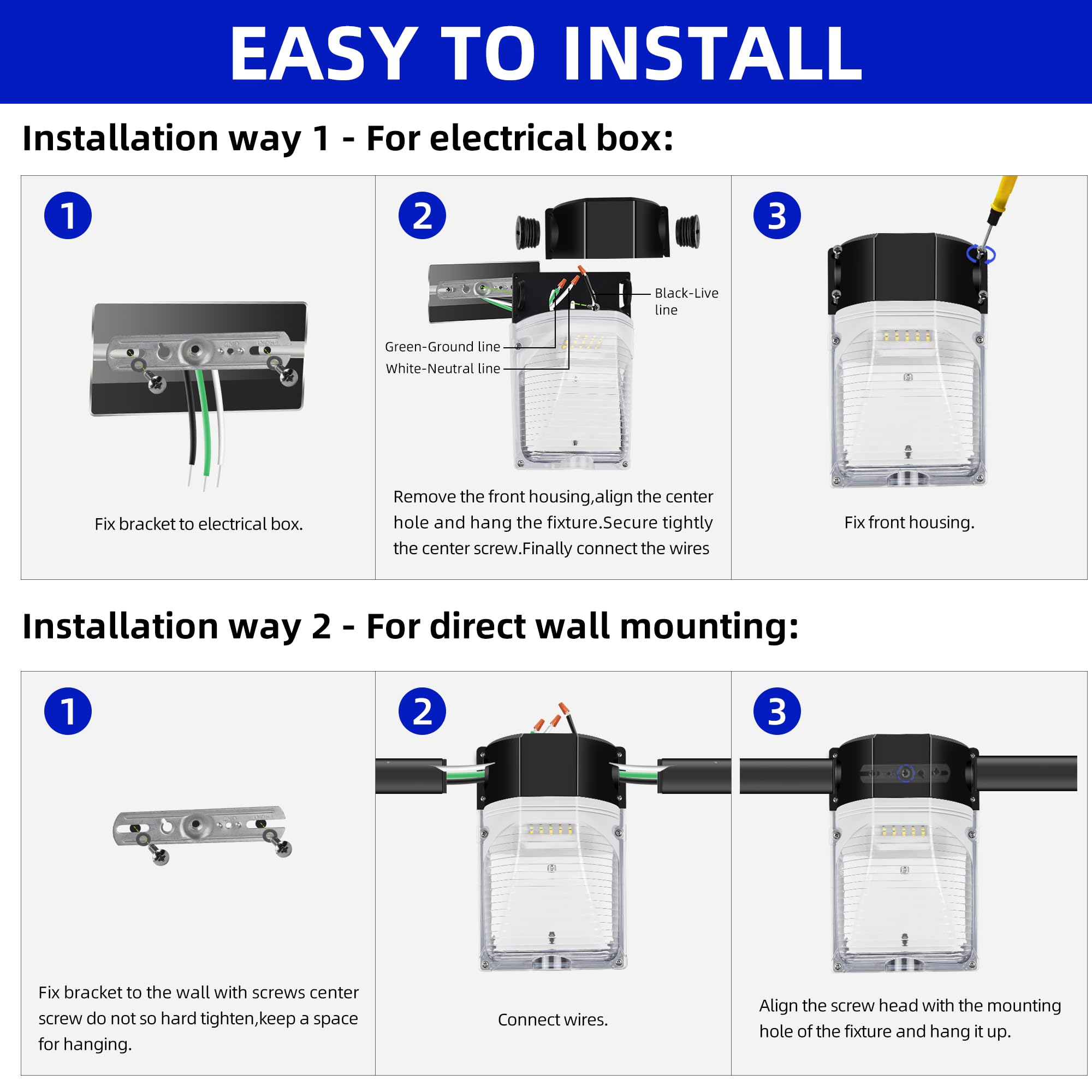 EASY TO INSTALL

Installation way 1 - For electrical box:

1

Fix bracket to electrical box.

2

Black-Live line

Green-Ground line

White-Neutral line

Remove the front housing,align the center hole and hang the fixture.Secure tightly the center screw.Finally connect the wires

3

Fix front housing.

Installation way 2 - For direct wall mounting:

1

Fix bracket to the wall with screws center screw do not so hard tighten,keep a space for hanging.

2

Connect wires.

3

Align the screw head with the mounting hole of the fixture and hang it up.