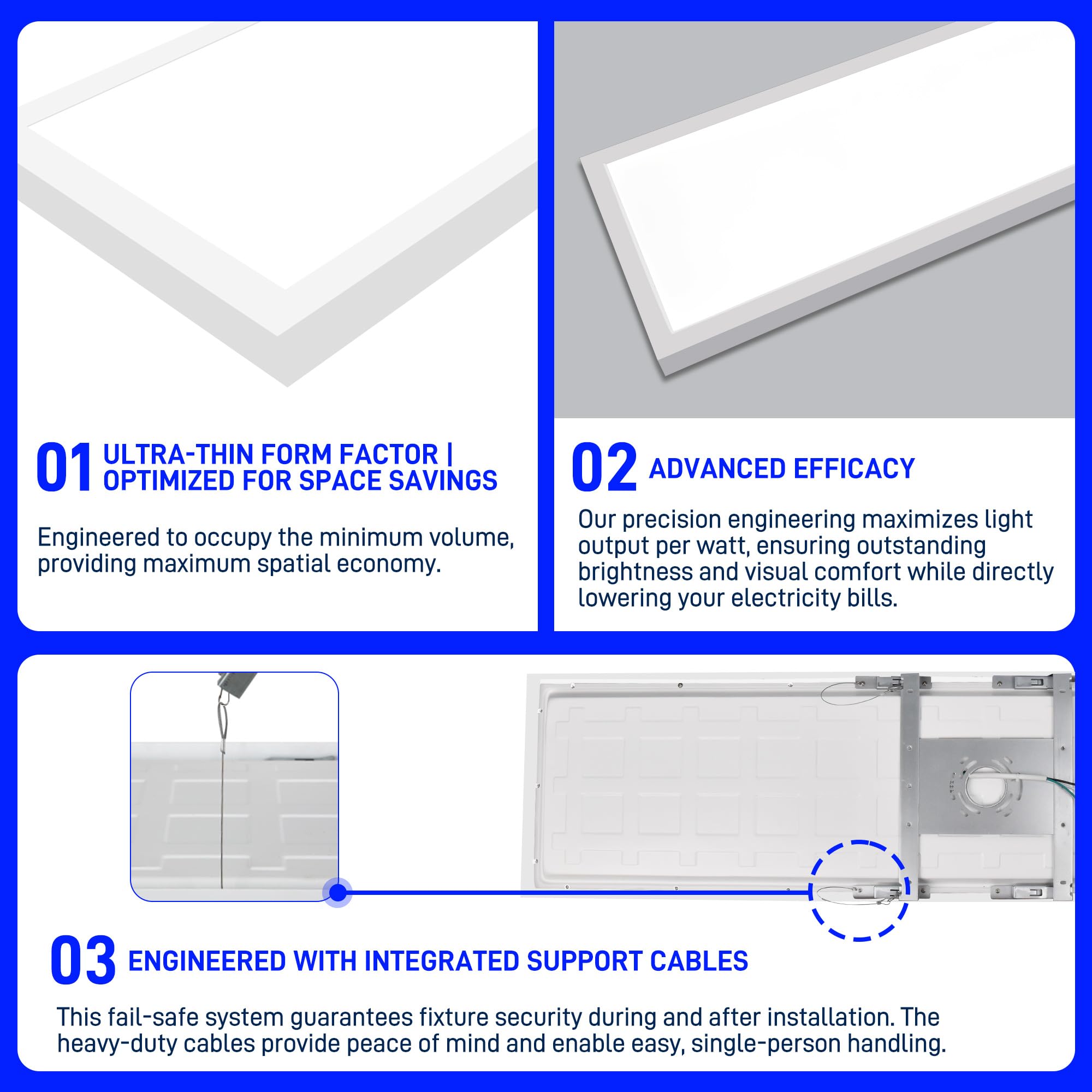 01 ULTRA-THIN FORM FACTOR | OPTIMIZED FOR SPACE SAVINGS

Engineered to occupy the minimum volume, providing maximum spatial economy.

02 ADVANCED EFFICACY

Our precision engineering maximizes light output per watt, ensuring outstanding brightness and visual comfort while directly lowering your electricity bills.

03 ENGINEERED WITH INTEGRATED SUPPORT CABLES

This fail-safe system guarantees fixture security during and after installation. The heavy-duty cables provide peace of mind and enable easy, single-person handling.