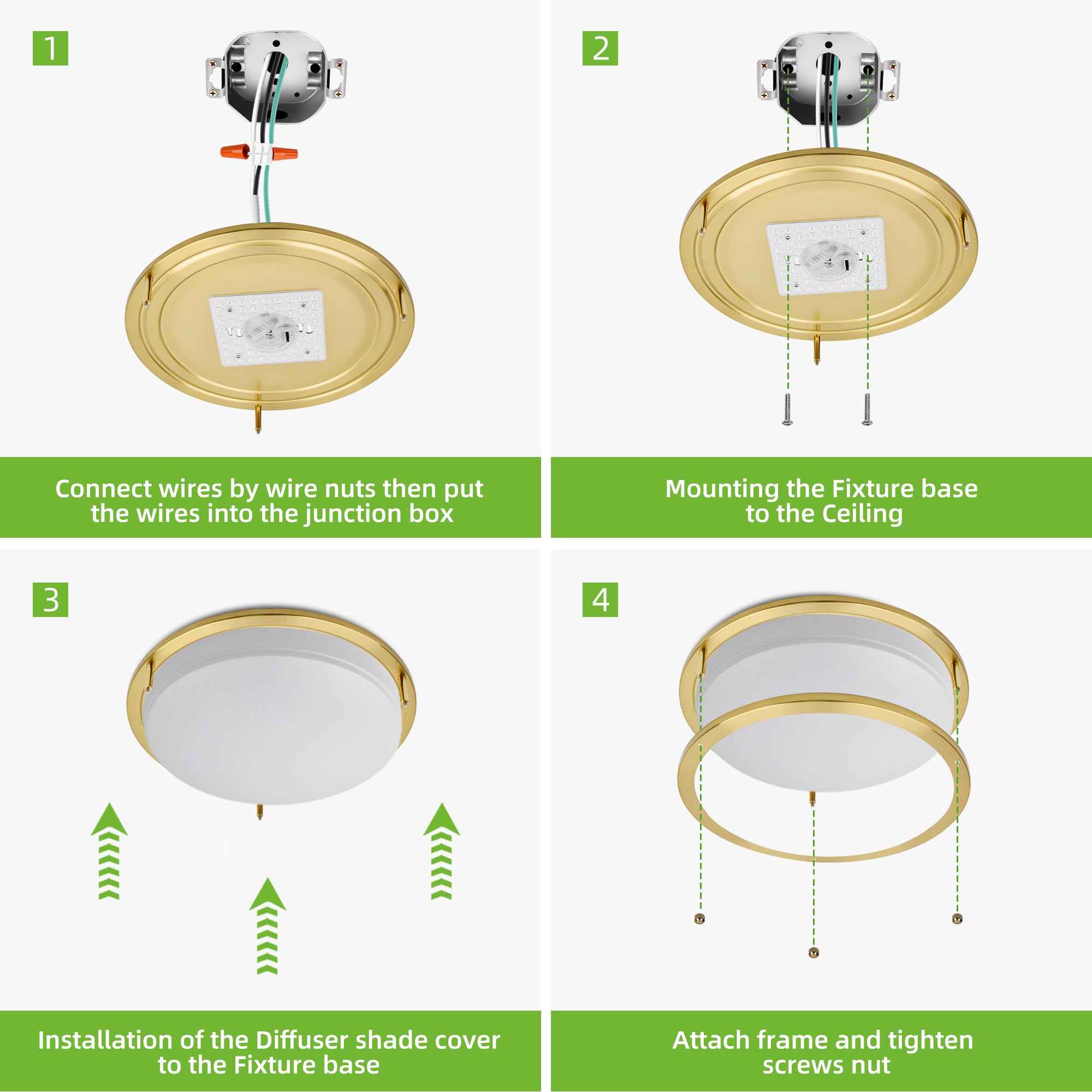 1

Connect wires by wire nuts then put the wires into the junction box

2

Mounting the Fixture base to the Ceiling

3

Installation of the Diffuser shade cover to the Fixture base

4

Attach frame and tighten screws nut