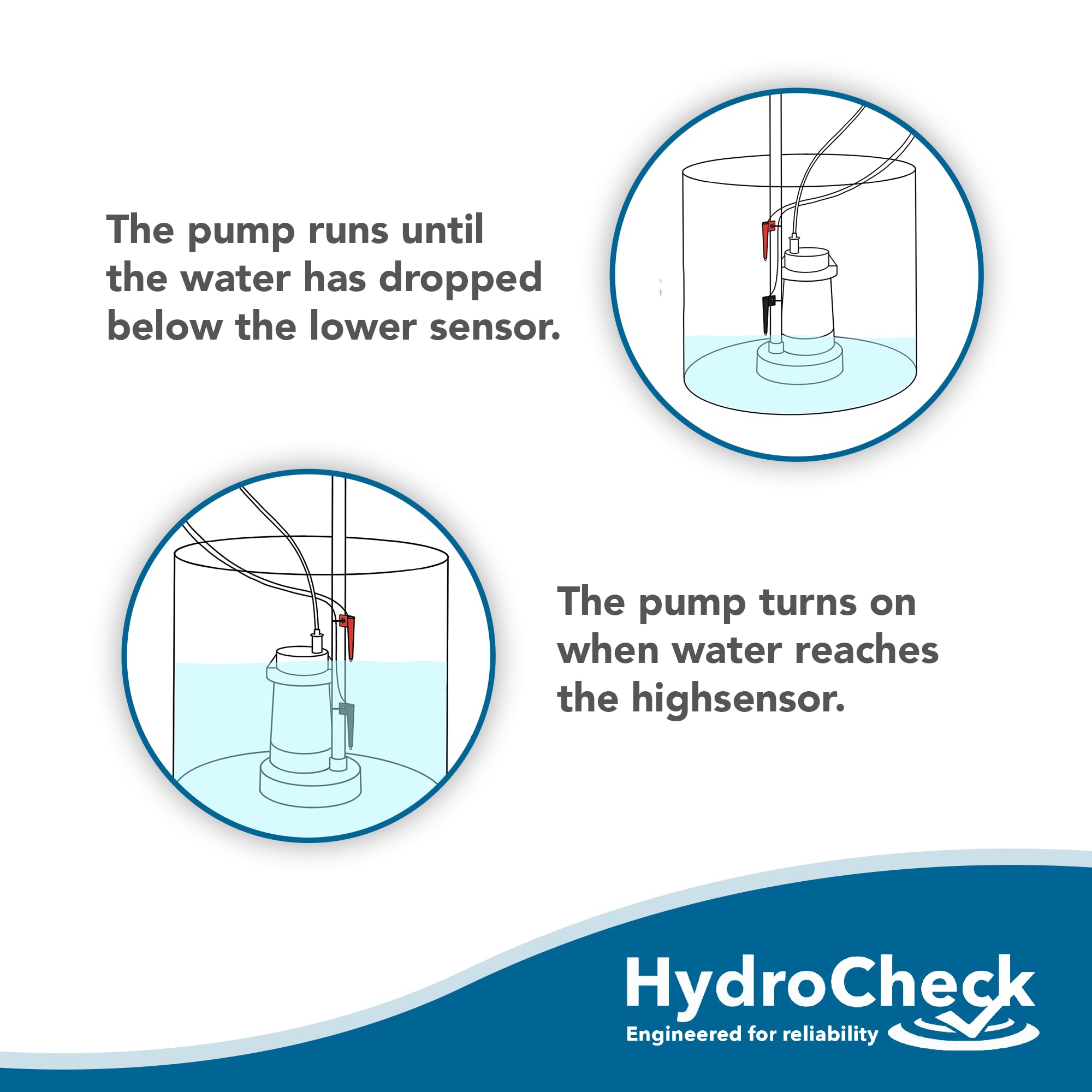 The pump runs until the water has dropped below the lower sensor.

The pump turns on when water reaches the highsensor.

HydroCheck
Engineered for reliability