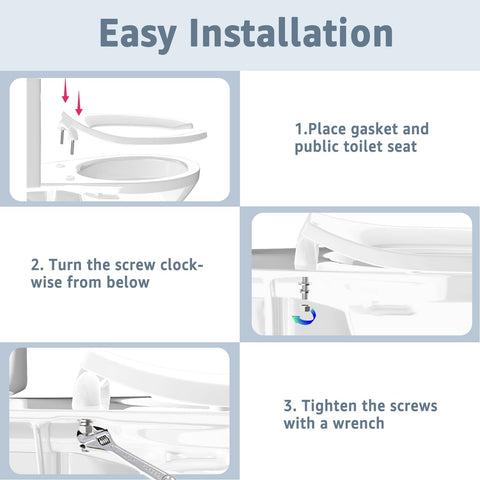 Easy Installation

1.Place gasket and public toilet seat

2. Turn the screw clockwise from below

3. Tighten the screws with a wrench