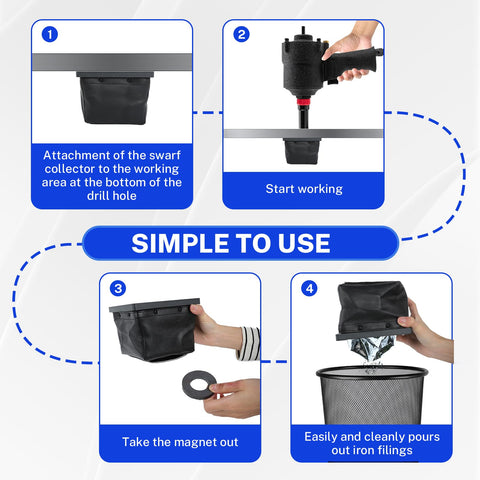 1

Attachment of the swarf collector to the working area at the bottom of the drill hole

2

Start working

SIMPLE TO USE

3

Take the magnet out

4

Easily and cleanly pours out iron filings