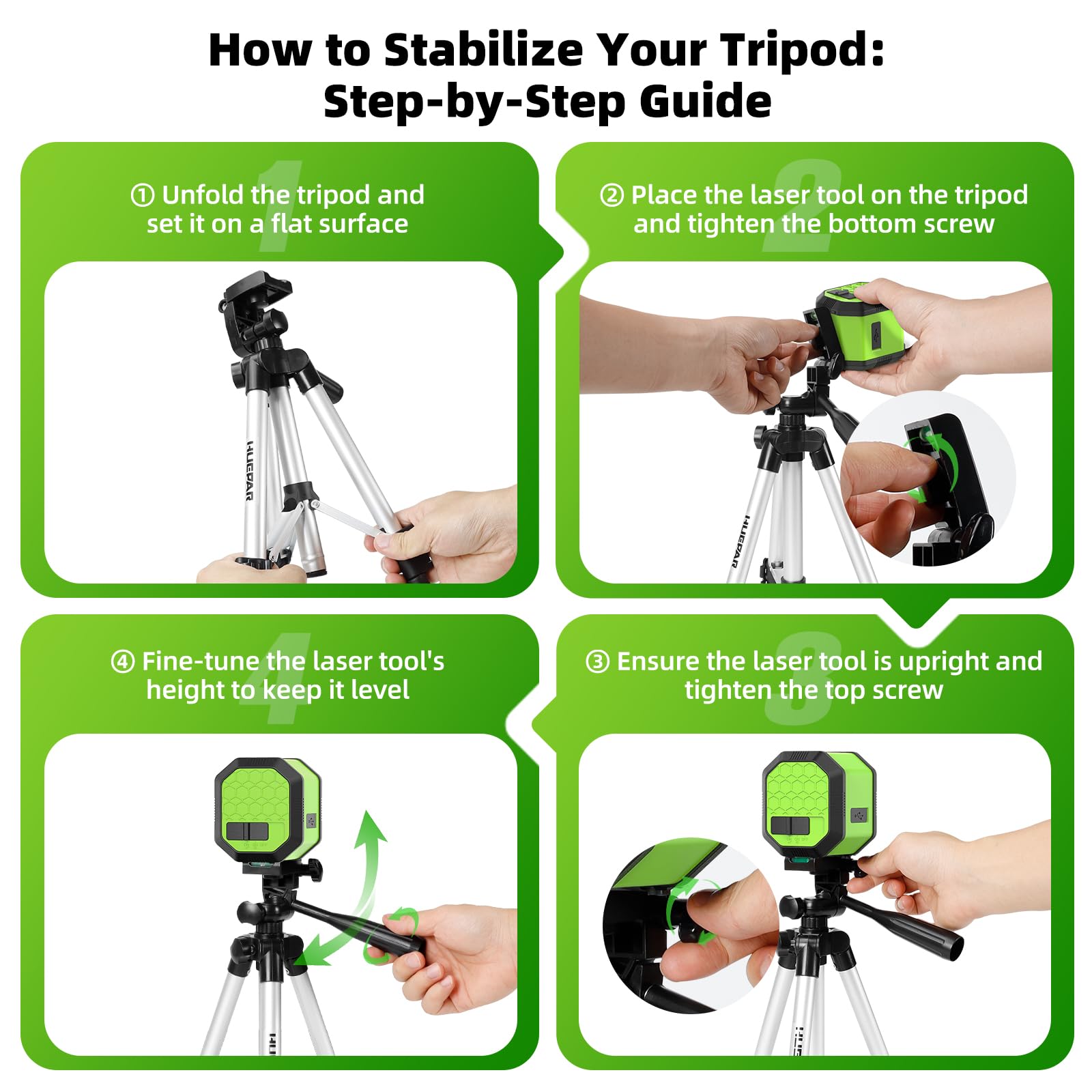 How to Stabilize Your Tripod: Step-by-Step Guide

1

① Unfold the tripod and set it on a flat surface

HUEPAR

2

② Place the laser tool on the tripod and tighten the bottom screw

HUEPAR

4

④ Fine-tune the laser tool's height to keep it level

3

③ Ensure the laser tool is upright and tighten the top screw