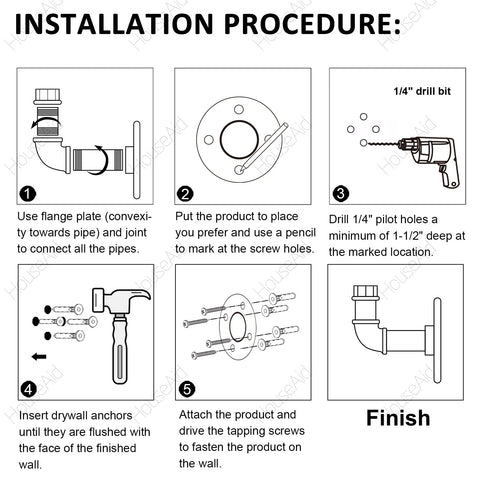 INSTALLATION PROCEDURE:

1

Use flange plate (convexity towards pipe) and joint to connect all the pipes.

2

Put the product to place you prefer and use a pencil to mark at the screw holes.

1/4" drill bit

3

Drill 1/4" pilot holes a minimum of 1-1/2" deep at the marked location.

4

Insert drywall anchors until they are flushed with the face of the finished wall.

5

Attach the product and drive the tapping screws to fasten the product on the wall.

Finish

HouseAid