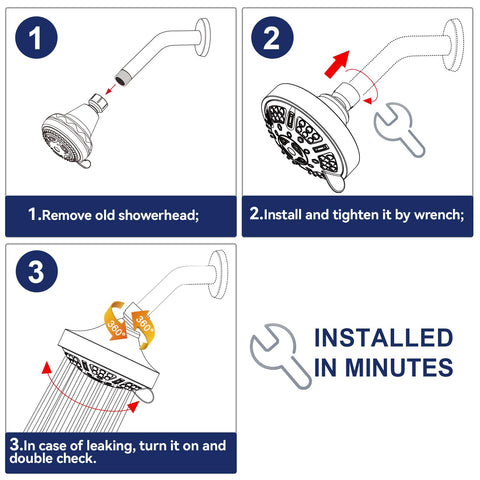 1

1.Remove old showerhead;

2

2.Install and tighten it by wrench;

3

360°

360°

3.In case of leaking, turn it on and double check.

INSTALLED IN MINUTES