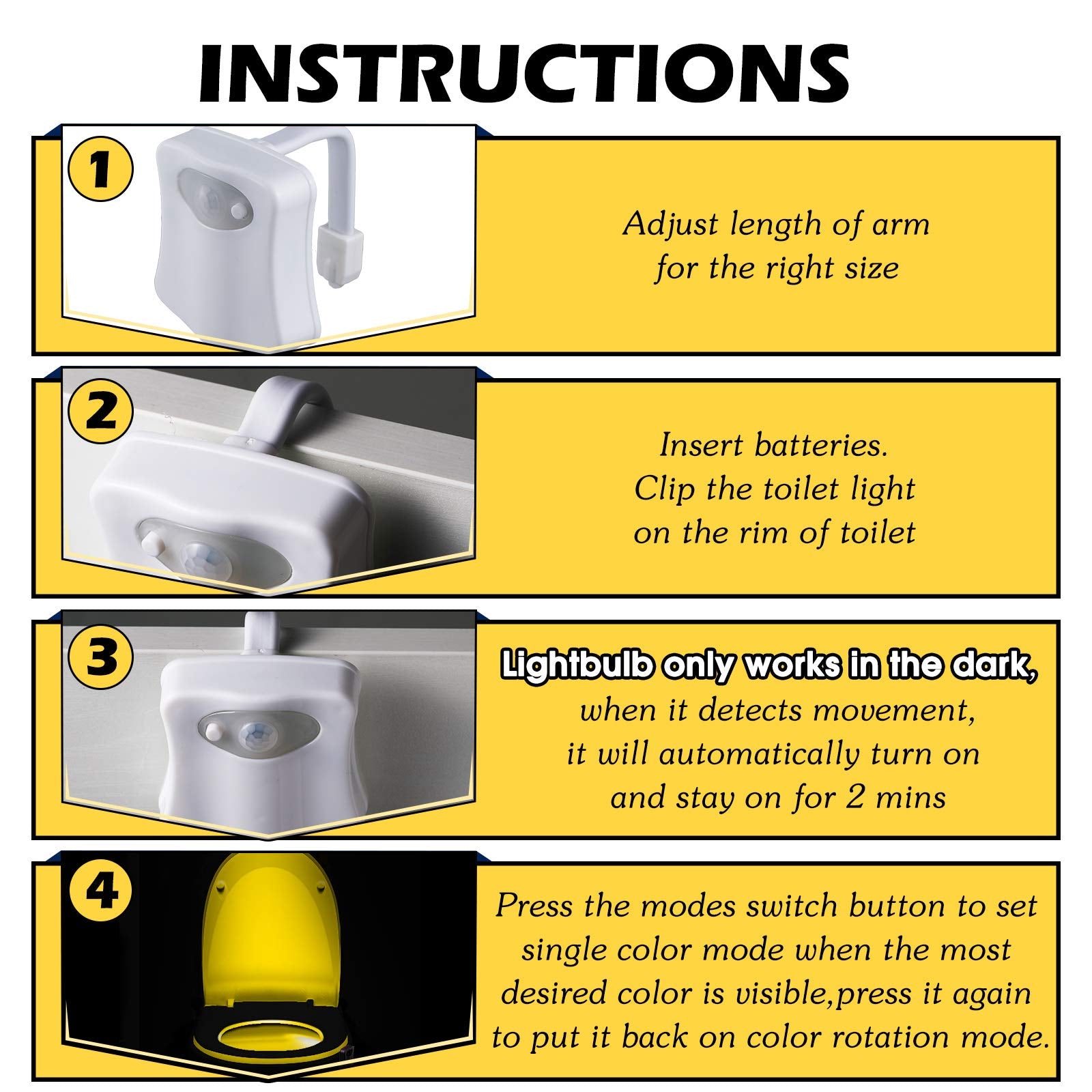 INSTRUCTIONS

1

Adjust length of arm for the right size

2

Insert batteries. Clip the toilet light on the rim of toilet

3

Lightbulb only works in the dark, when it detects movement, it will automatically turn on and stay on for 2 mins

4

Press the modes switch button to set single color mode when the most desired color is visible,press it again to put it back on color rotation mode.