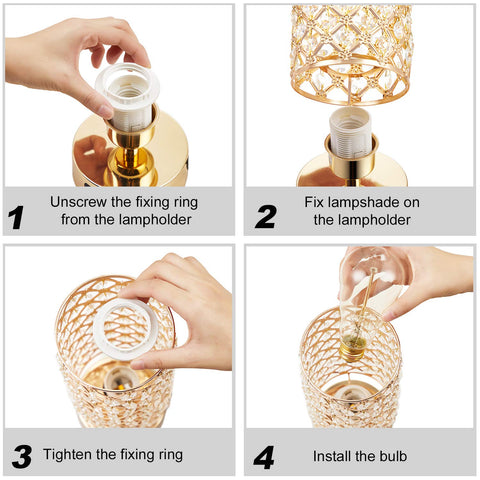 1 Unscrew the fixing ring from the lampholder

2 Fix lampshade on the lampholder

3 Tighten the fixing ring

4 Install the bulb