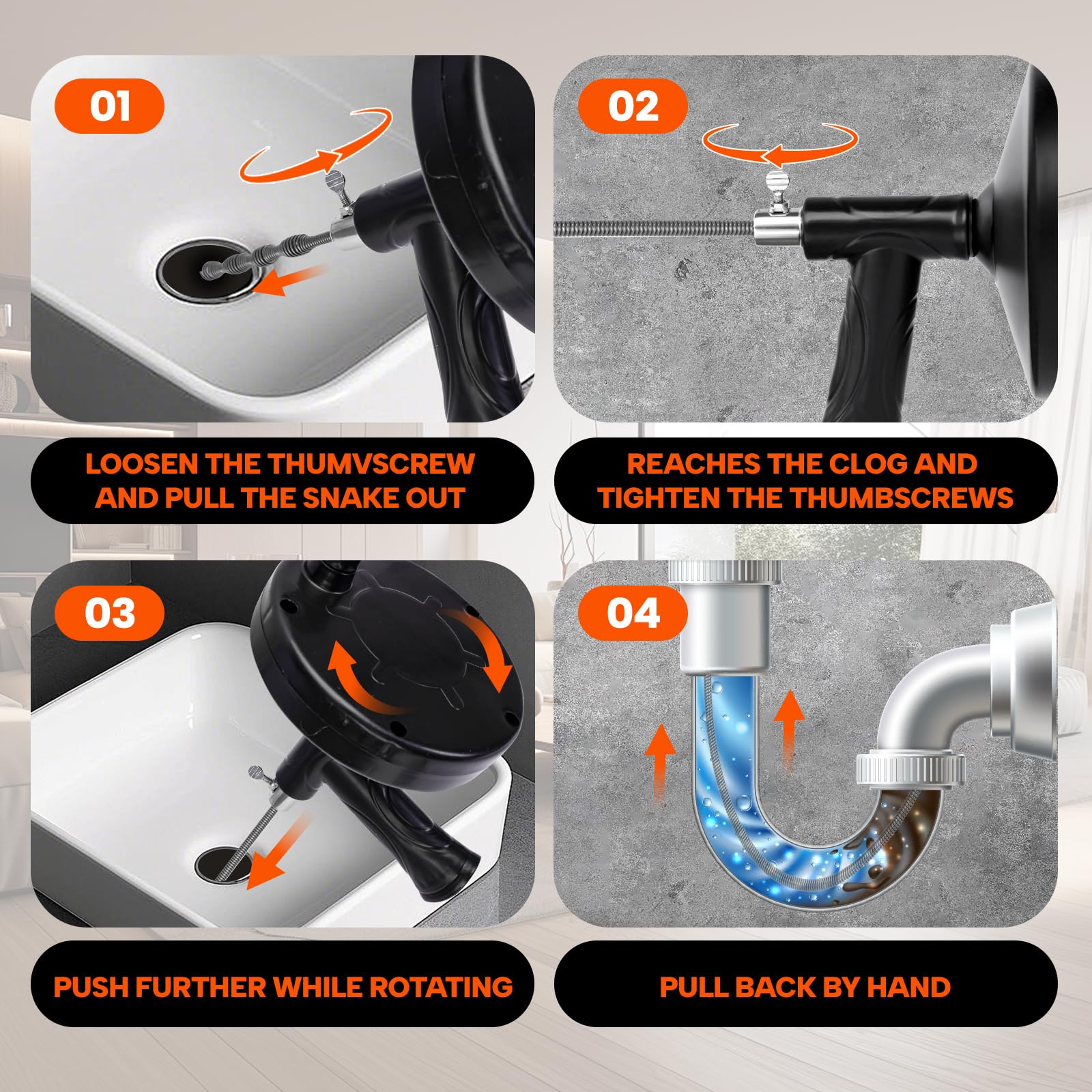 01

LOOSEN THE THUMVSCREW AND PULL THE SNAKE OUT

02

REACHES THE CLOG AND TIGHTEN THE THUMBSCREWS

03

PUSH FURTHER WHILE ROTATING

04

PULL BACK BY HAND