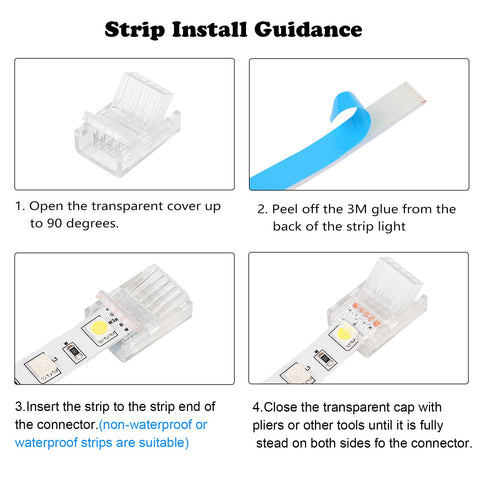 Strip Install Guidance

1. Open the transparent cover up to 90 degrees.

2. Peel off the 3M glue from the back of the strip light

3.Insert the strip to the strip end of the connector.(non-waterproof or waterproof strips are suitable)

4.Close the transparent cap with pliers or other tools until it is fully stead on both sides fo the connector.