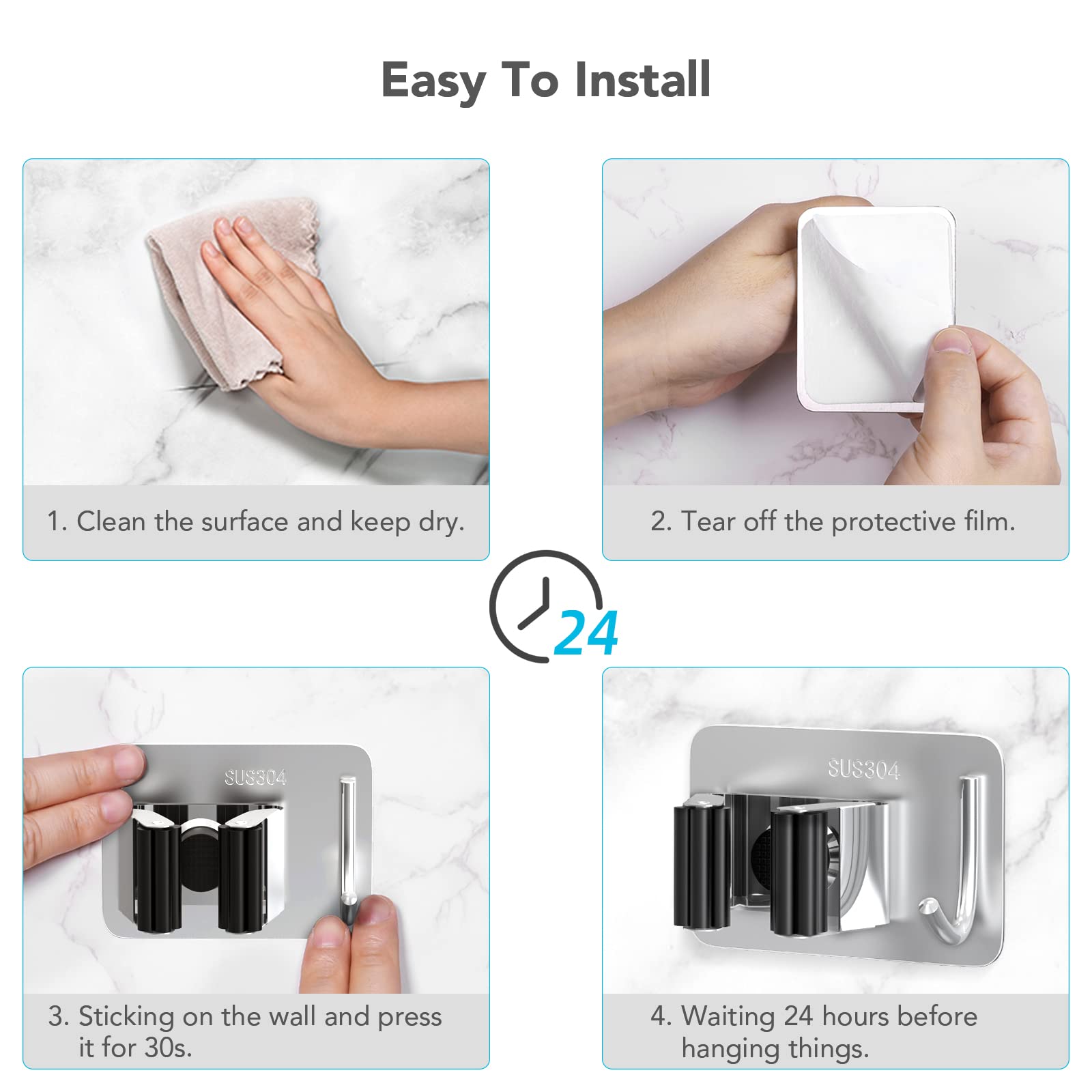 Easy To Install

1. Clean the surface and keep dry.

2. Tear off the protective film.

24

SUS304

3. Sticking on the wall and press it for 30s.

SUS304

4. Waiting 24 hours before hanging things.