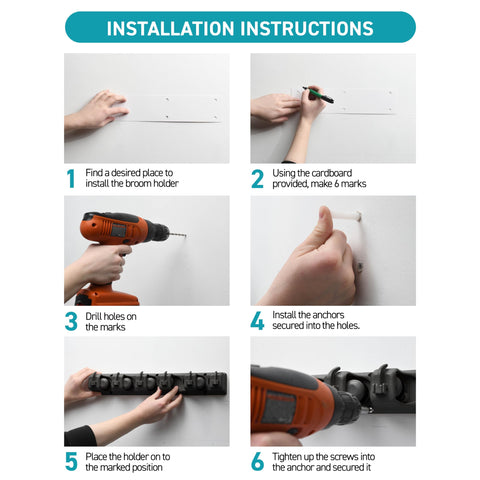 INSTALLATION INSTRUCTIONS

1 Find a desired place to install the broom holder

2 Using the cardboard provided, make 6 marks

3 Drill holes on the marks

4 Install the anchors secured into the holes.

5 Place the holder on to the marked position

6 Tighten up the screws into the anchor and secured it