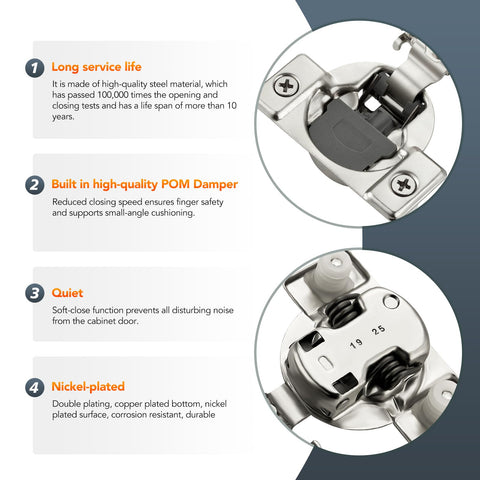 1 Long service life

It is made of high-quality steel material, which has passed 100,000 times the opening and closing tests and has a life span of more than 10 years.

2 Built in high-quality POM Damper

Reduced closing speed ensures finger safety and supports small-angle cushioning.

3 Quiet

Soft-close function prevents all disturbing noise from the cabinet door.

4 Nickel-plated

Double plating, copper plated bottom, nickel plated surface, corrosion resistant, durable

19 25