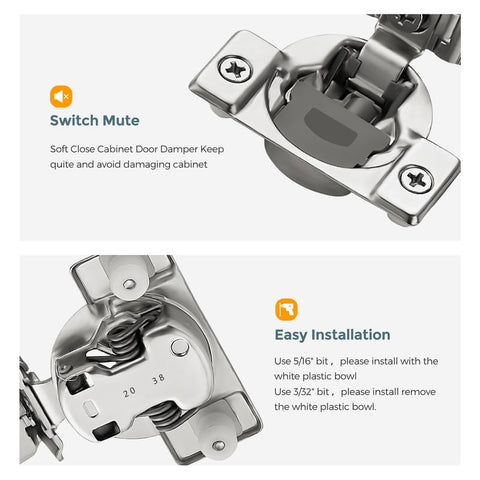 Switch Mute

Soft Close Cabinet Door Damper Keep quite and avoid damaging cabinet

20 38

Easy Installation

Use 5/16" bit， please install with the white plastic bowl
Use 3/32" bit， please install remove the white plastic bowl.