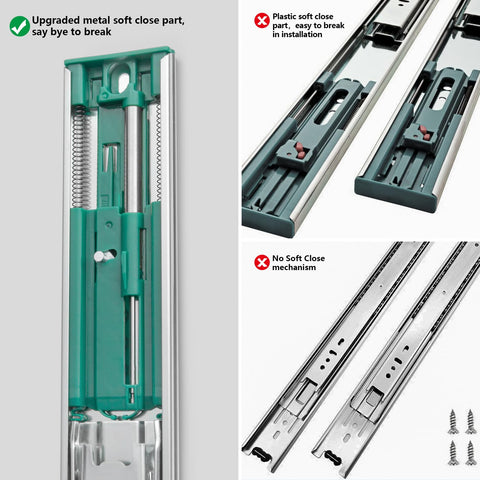 Upgraded metal soft close part, say bye to break

Plastic soft close part，easy to break in installation

No Soft Close mechanism