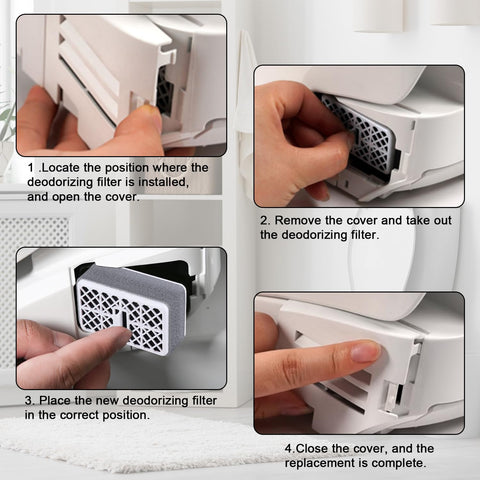 1 .Locate the position where the deodorizing filter is installed, and open the cover.

2. Remove the cover and take out the deodorizing filter.

3. Place the new deodorizing filter in the correct position.

4.Close the cover, and the replacement is complete.