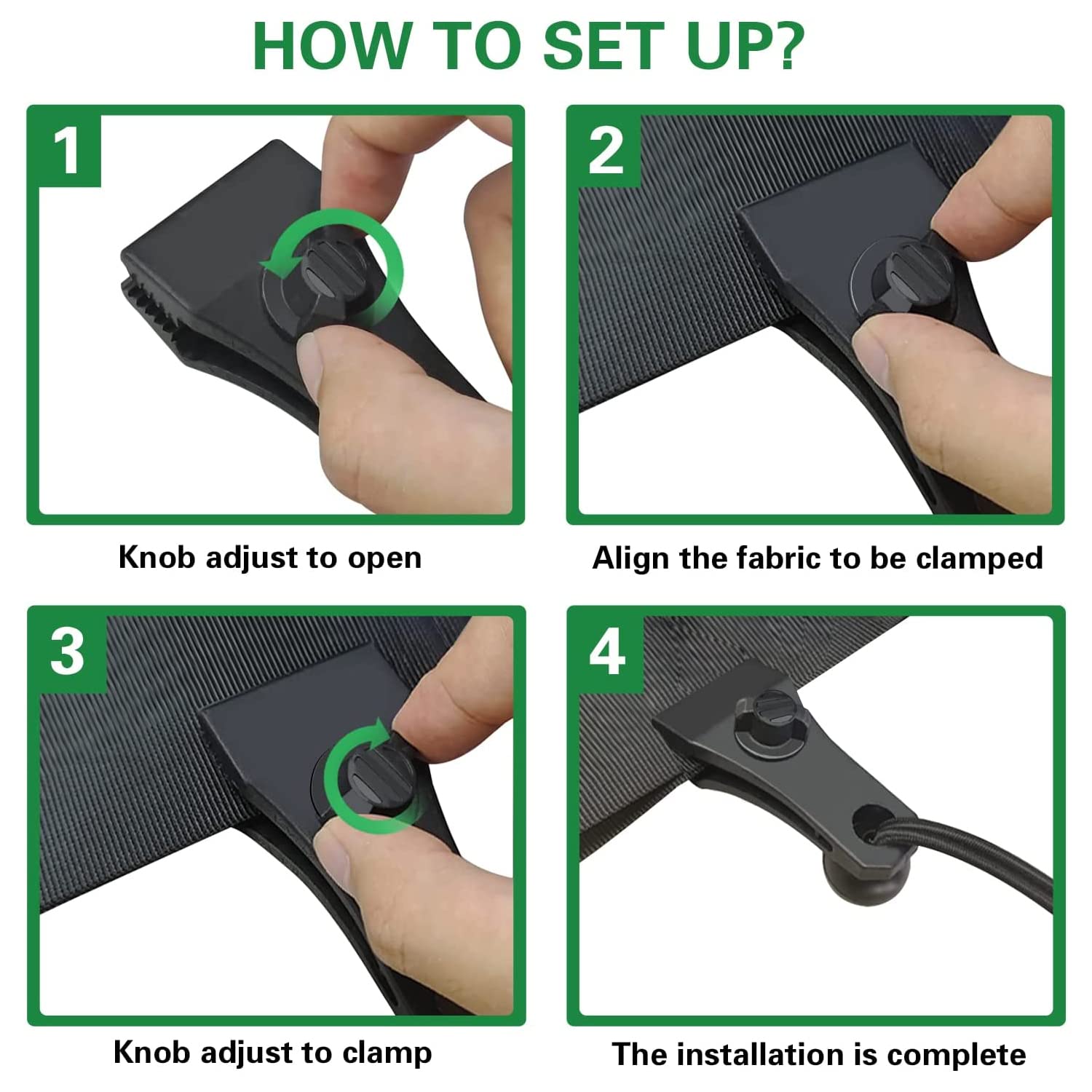 HOW TO SET UP?

1

Knob adjust to open

2

Align the fabric to be clamped

3

Knob adjust to clamp

4

The installation is complete