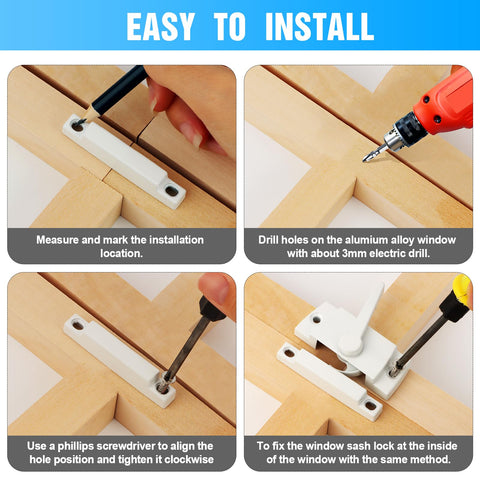 EASY TO INSTALL

Measure and mark the installation location.

Drill holes on the alumium alloy window with about 3mm electric drill.

Use a phillips screwdriver to align the hole position and tighten it clockwise

To fix the window sash lock at the inside of the window with the same method.